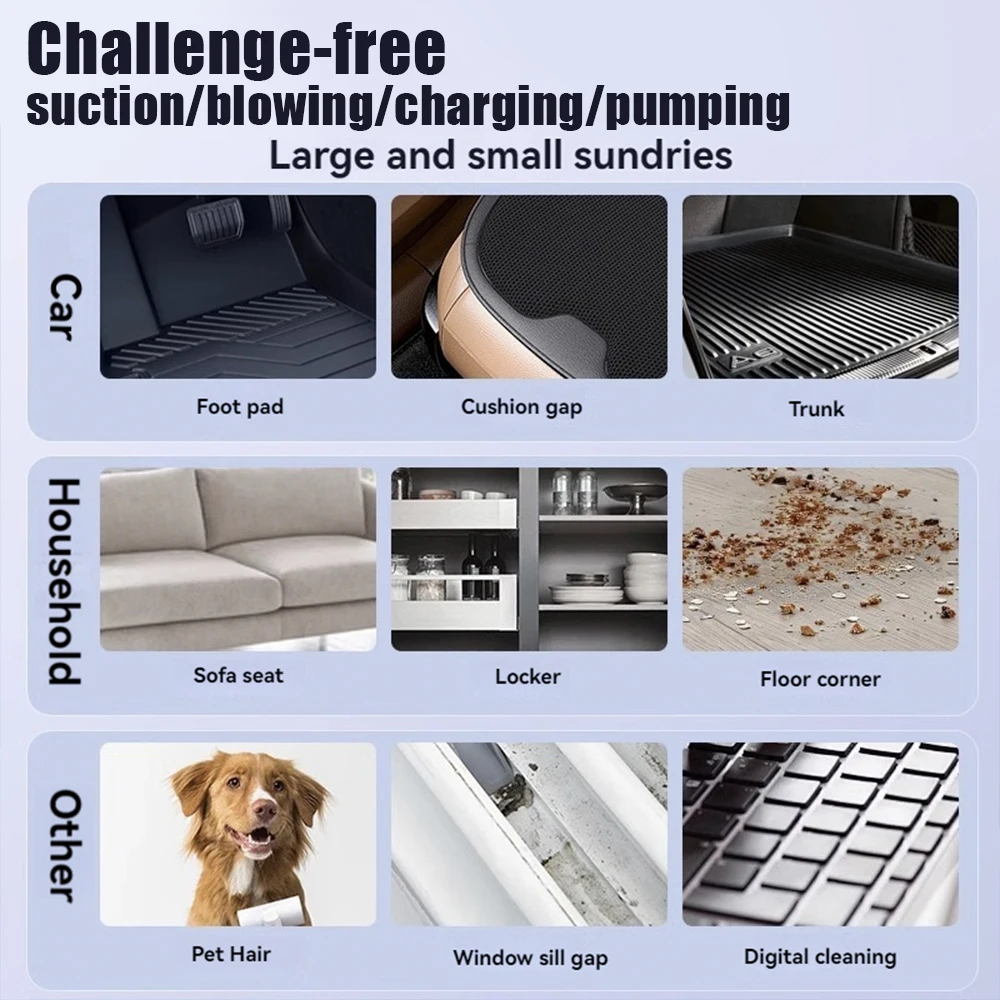 Challenge-free
suction/blowing/charging/pumping
Large and small sundries

Car

Foot pad

Cushion gap

Trunk

Household

Sofa seat

Locker

Floor corner

Other

Pet Hair

Window sill gap

Digital cleaning