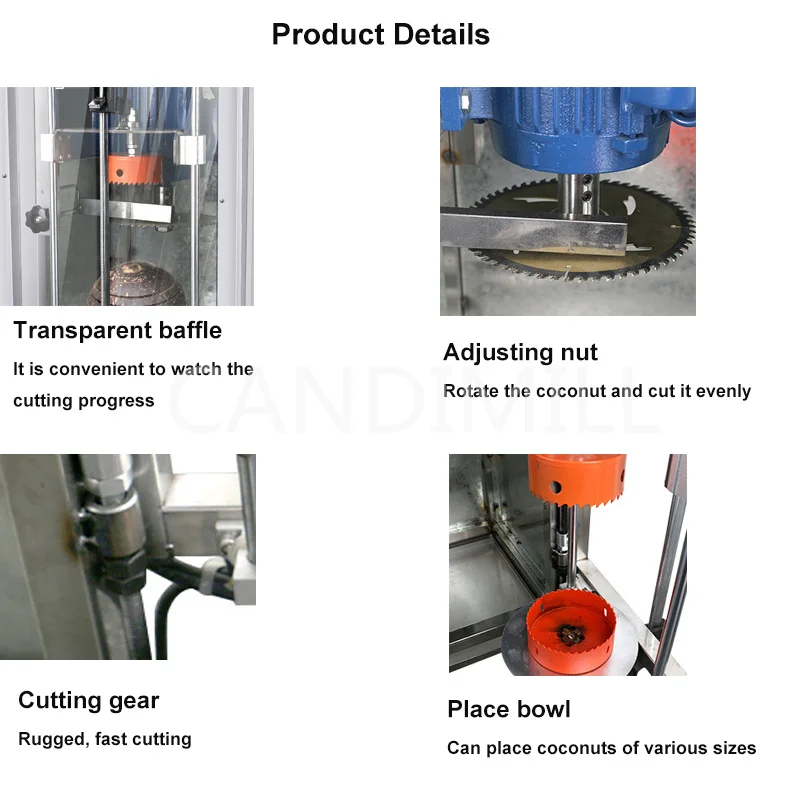 Product Details

Transparent baffle

It is convenient to watch the cutting progress

Adjusting nut

Rotate the coconut and cut it evenly

CANDIMILL

Cutting gear

Rugged, fast cutting

Place bowl

Can place coconuts of various sizes