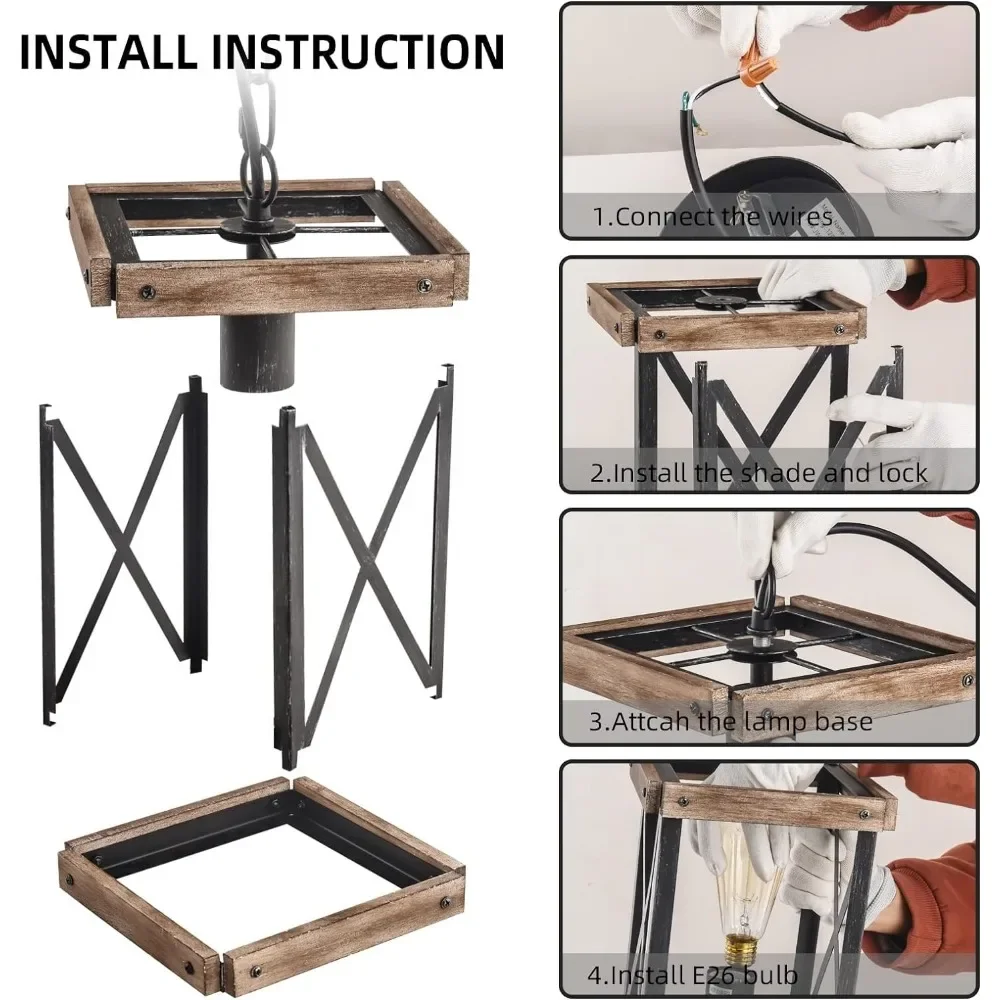 INSTALL INSTRUCTION

1.Connect the wires

2.Install the shade and lock

3.Attcah the lamp base

4.Install E26 bulb