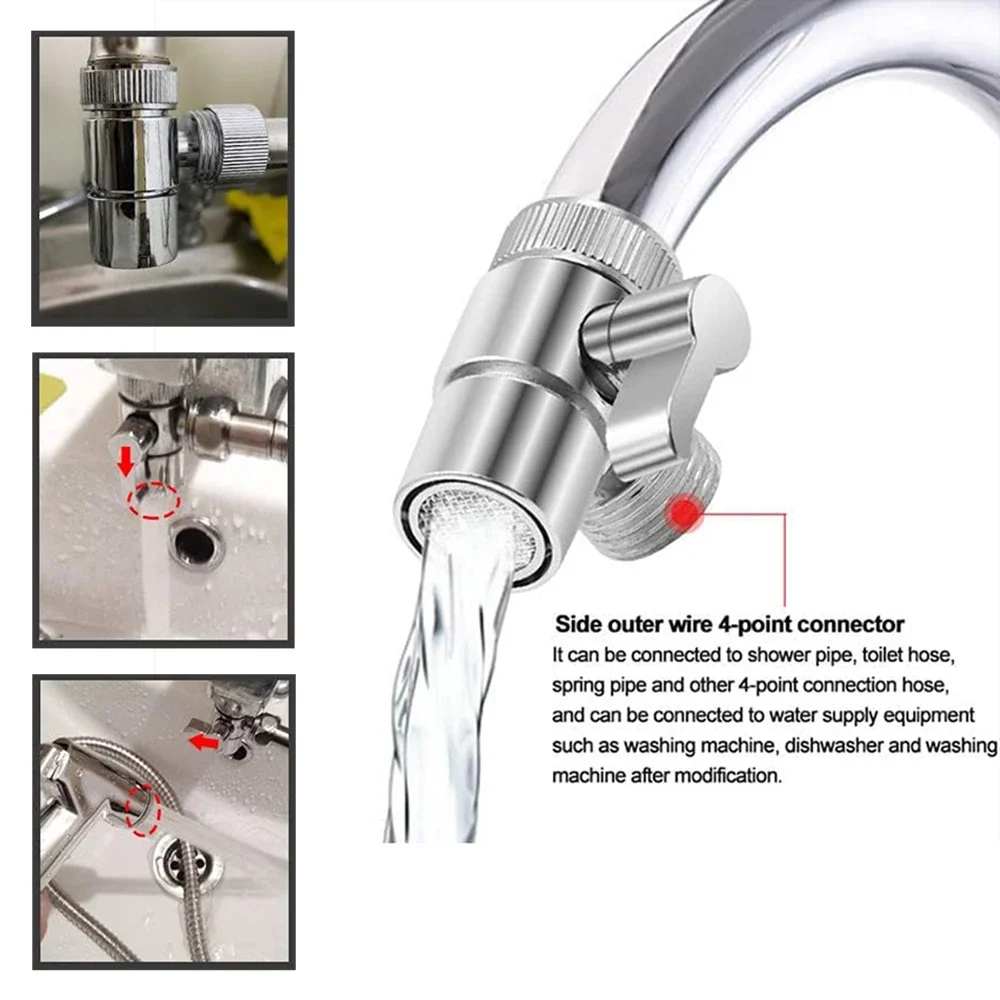 Side outer wire 4-point connector
It can be connected to shower pipe, toilet hose, spring pipe and other 4-point connection hose, and can be connected to water supply equipment such as washing machine, dishwasher and washing machine after modification.