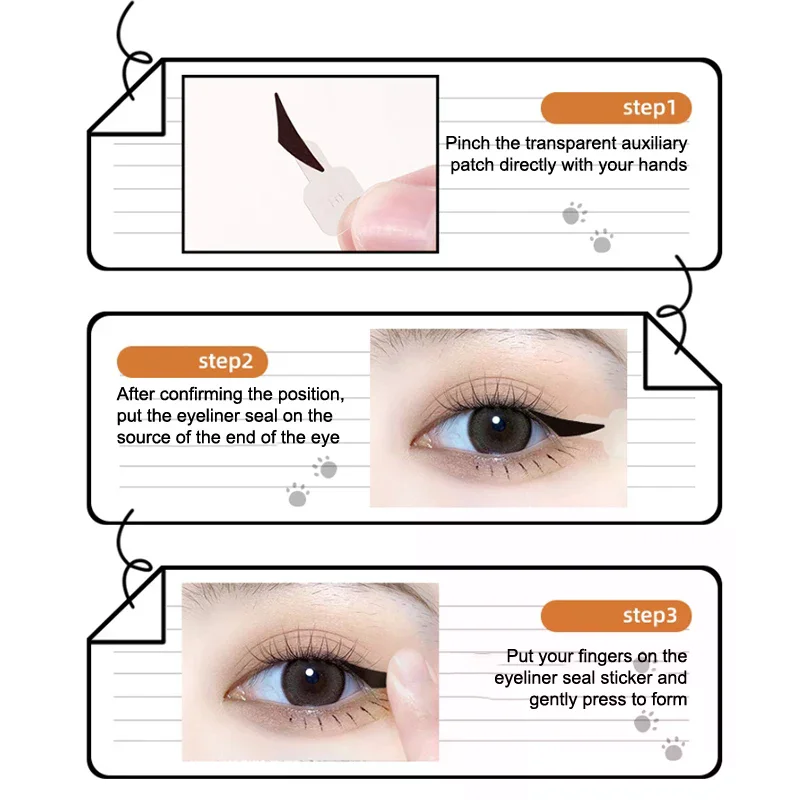 step1

Pinch the transparent auxiliary patch directly with your hands

step2

After confirming the position, put the eyeliner seal on the source of the end of the eye

step3

Put your fingers on the eyeliner seal sticker and gently press to form