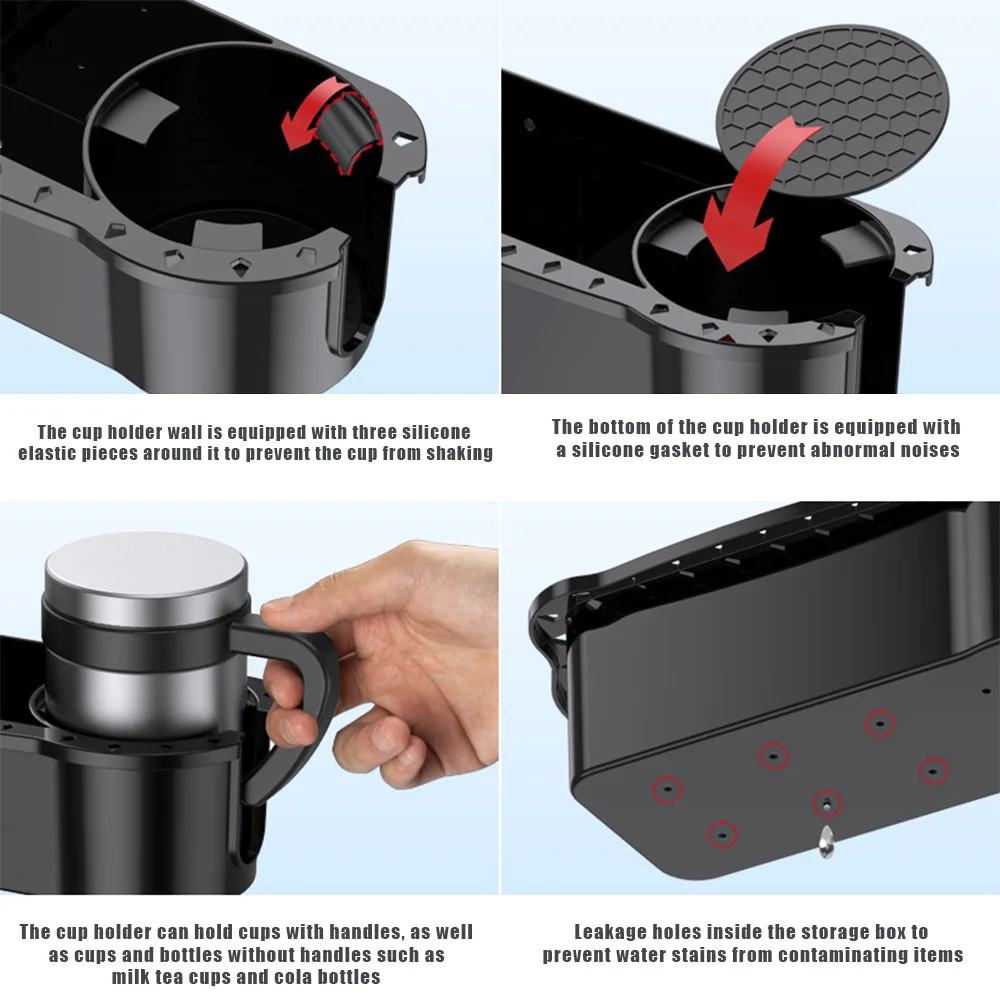 The cup holder wall is equipped with three silicone elastic pieces around it to prevent the cup from shaking

The bottom of the cup holder is equipped with a silicone gasket to prevent abnormal noises

The cup holder can hold cups with handles, as well as cups and bottles without handles such as milk tea cups and cola bottles

Leakage holes inside the storage box to prevent water stains from contaminating items