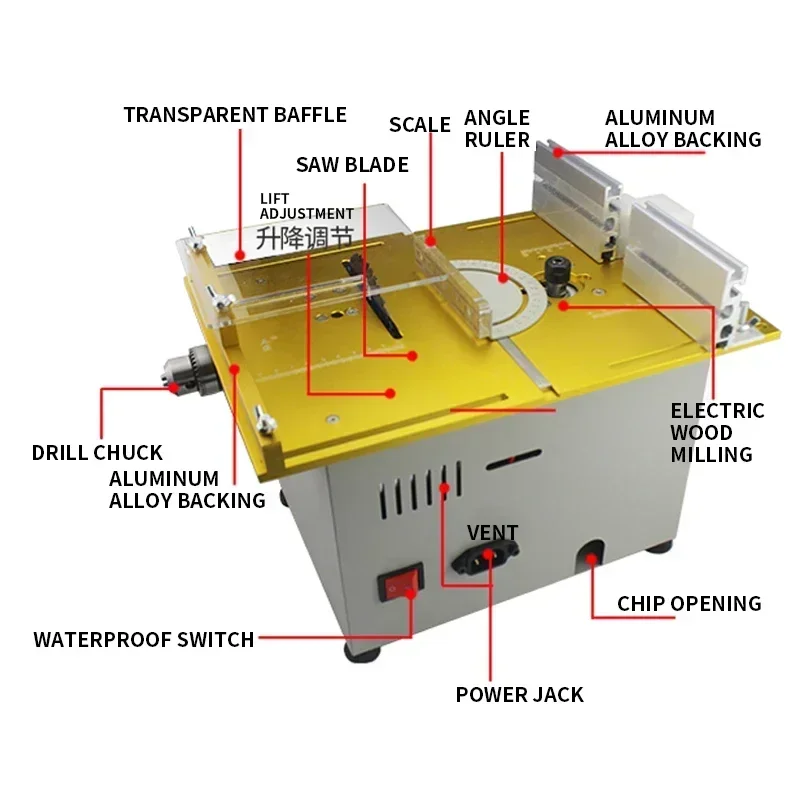 TRANSPARENT BAFFLE

SCALE

ANGLE RULER

ALUMINUM ALLOY BACKING

SAW BLADE

LIFT ADJUSTMENT
升降调节

ELECTRIC WOOD MILLING

DRILL CHUCK

ALUMINUM ALLOY BACKING

VENT

CHIP OPENING

WATERPROOF SWITCH

POWER JACK