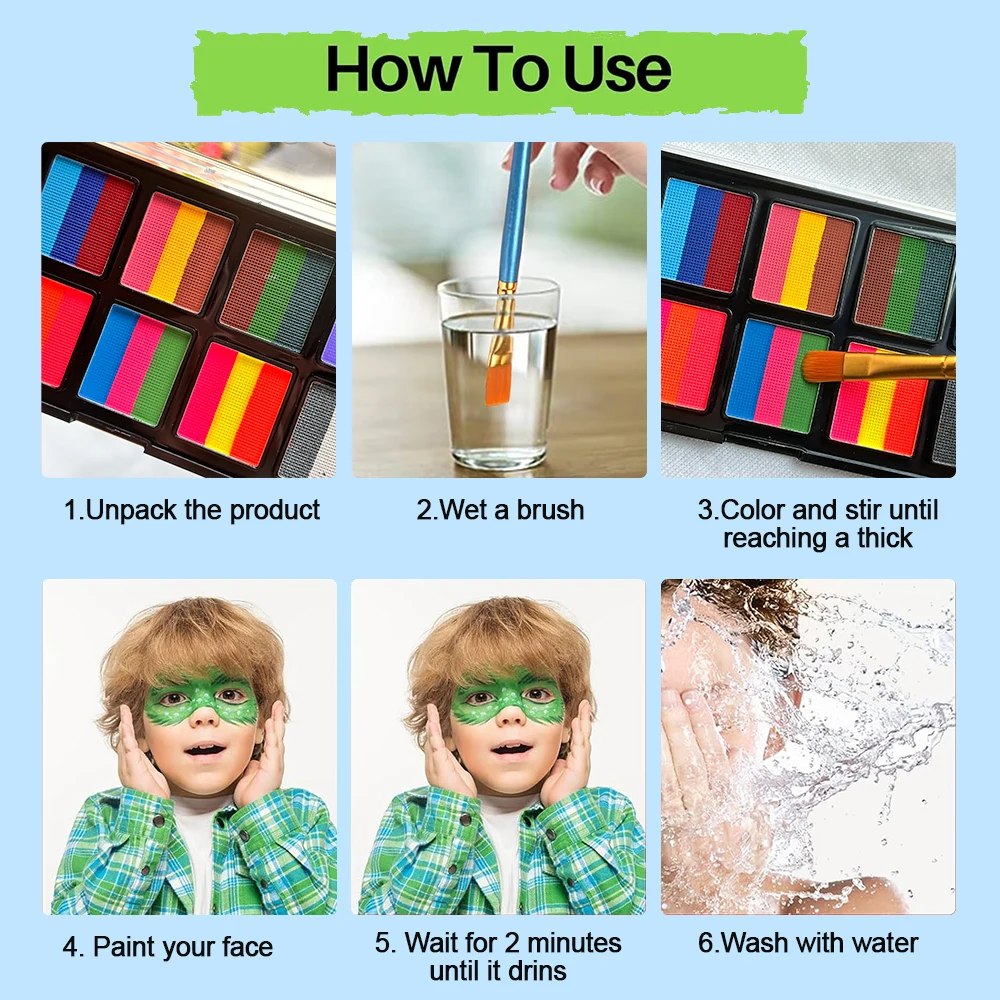 How To Use

1.Unpack the product

2.Wet a brush

3.Color and stir until reaching a thick

4. Paint your face

5. Wait for 2 minutes until it drins

6.Wash with water