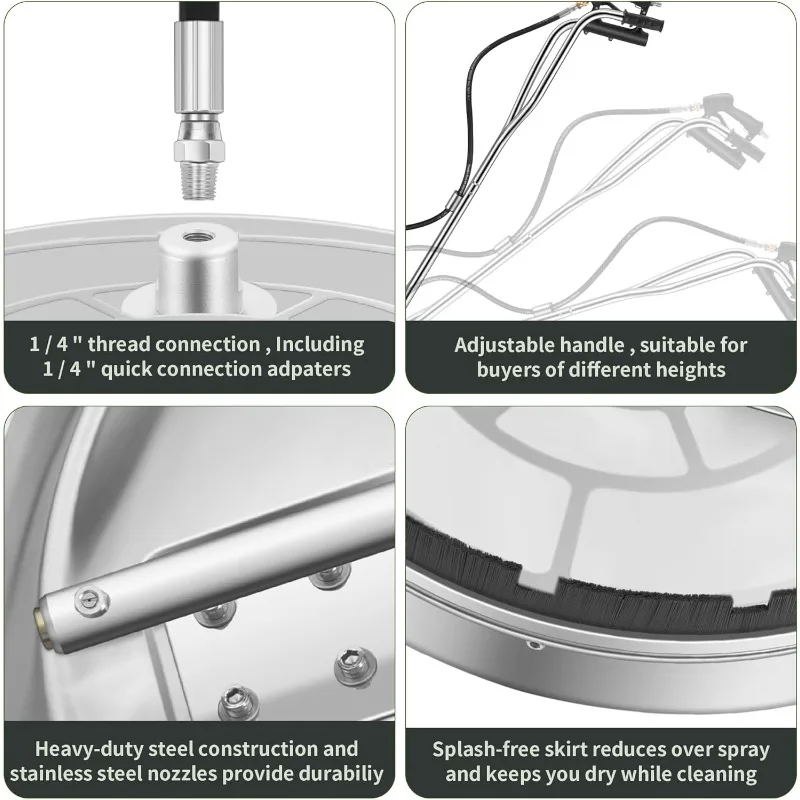 1 / 4 " thread connection , Including 1 / 4 " quick connection adpaters

Adjustable handle , suitable for buyers of different heights

Heavy-duty steel construction and stainless steel nozzles provide durabiliy

Splash-free skirt reduces over spray and keeps you dry while cleaning