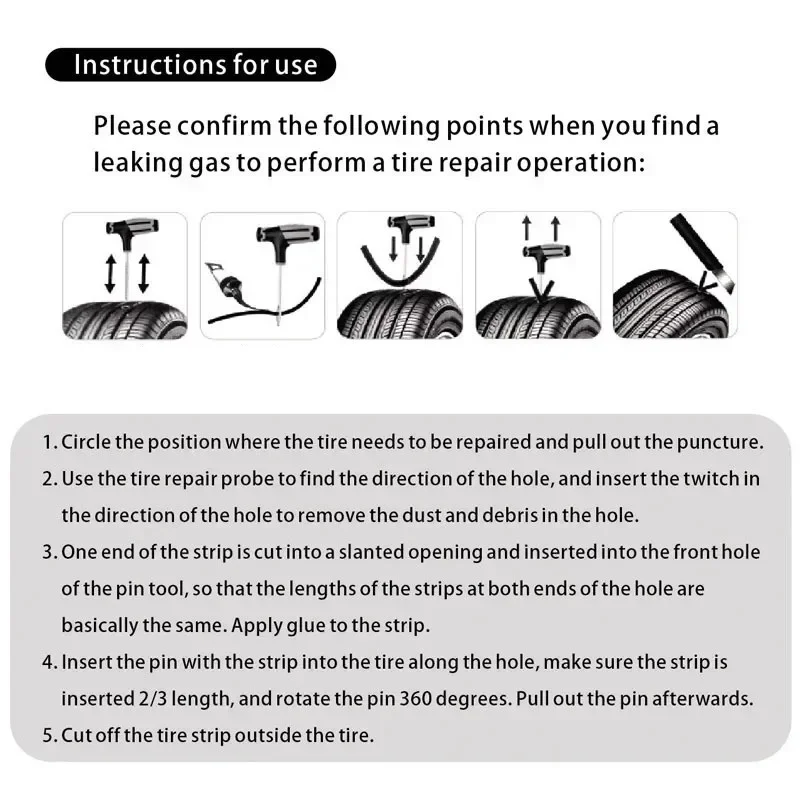 Instructions for use

Please confirm the following points when you find a leaking gas to perform a tire repair operation:

1. Circle the position where the tire needs to be repaired and pull out the puncture.
2. Use the tire repair probe to find the direction of the hole, and insert the twitch in the direction of the hole to remove the dust and debris in the hole.
3. One end of the strip is cut into a slanted opening and inserted into the front hole of the pin tool, so that the lengths of the strips at both ends of the hole are basically the same. Apply glue to the strip.
4. Insert the pin with the strip into the tire along the hole, make sure the strip is inserted 2/3 length, and rotate the pin 360 degrees. Pull out the pin afterwards.
5. Cut off the tire strip outside the tire.