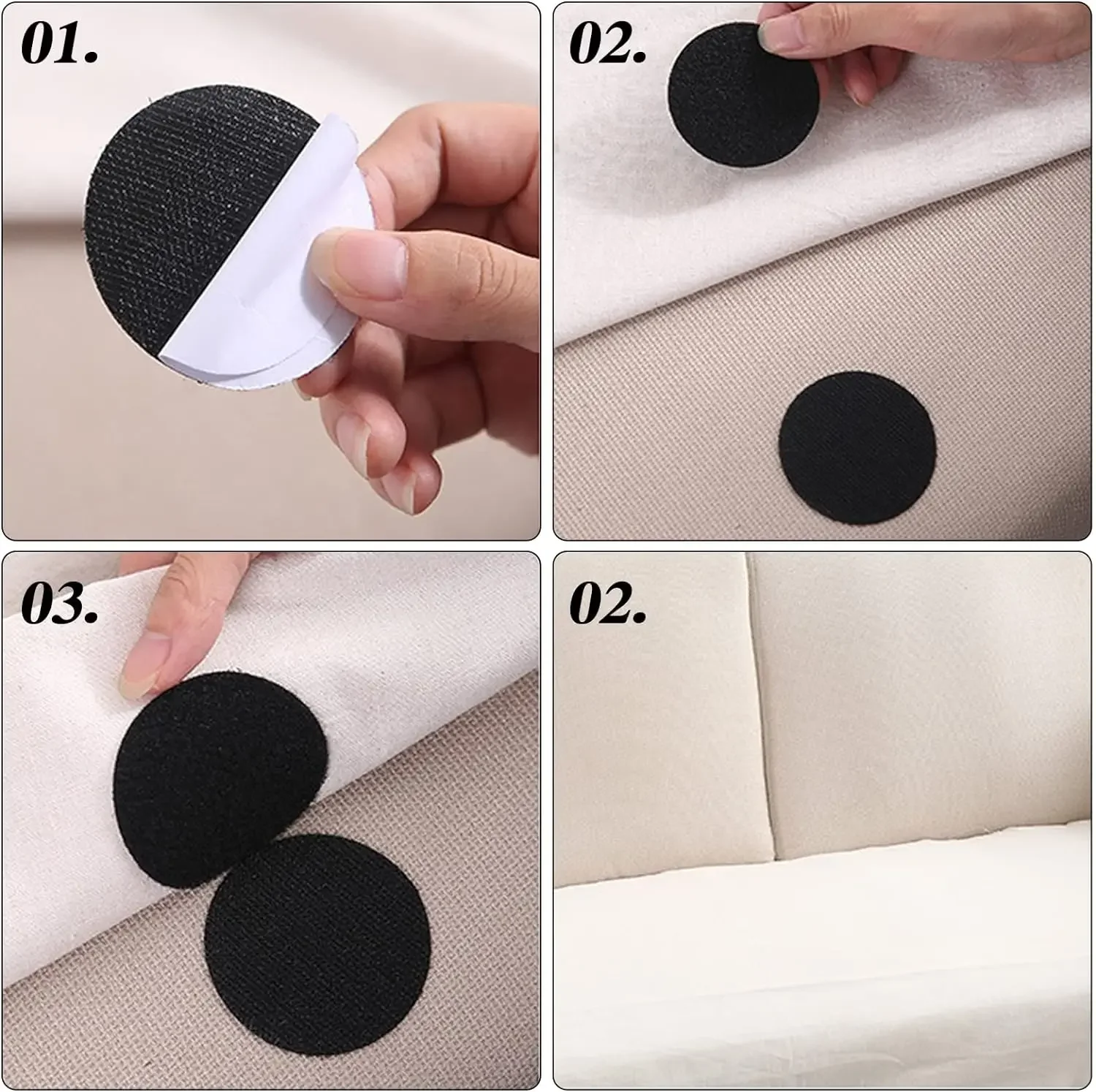 01.

02.

03.

02.