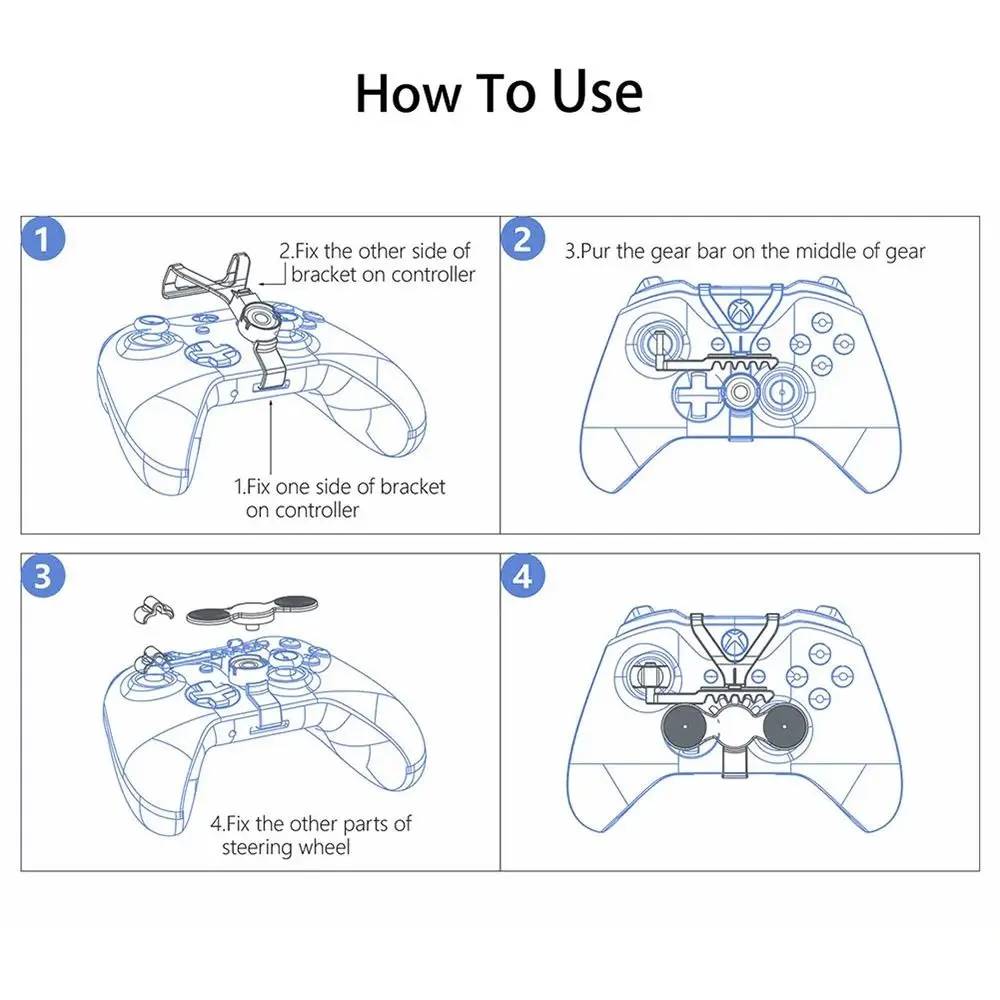 How To Use

1

2.Fix the other side of bracket on controller

1.Fix one side of bracket on controller

2

3.Pur the gear bar on the middle of gear

3

4.Fix the other parts of steering wheel

4