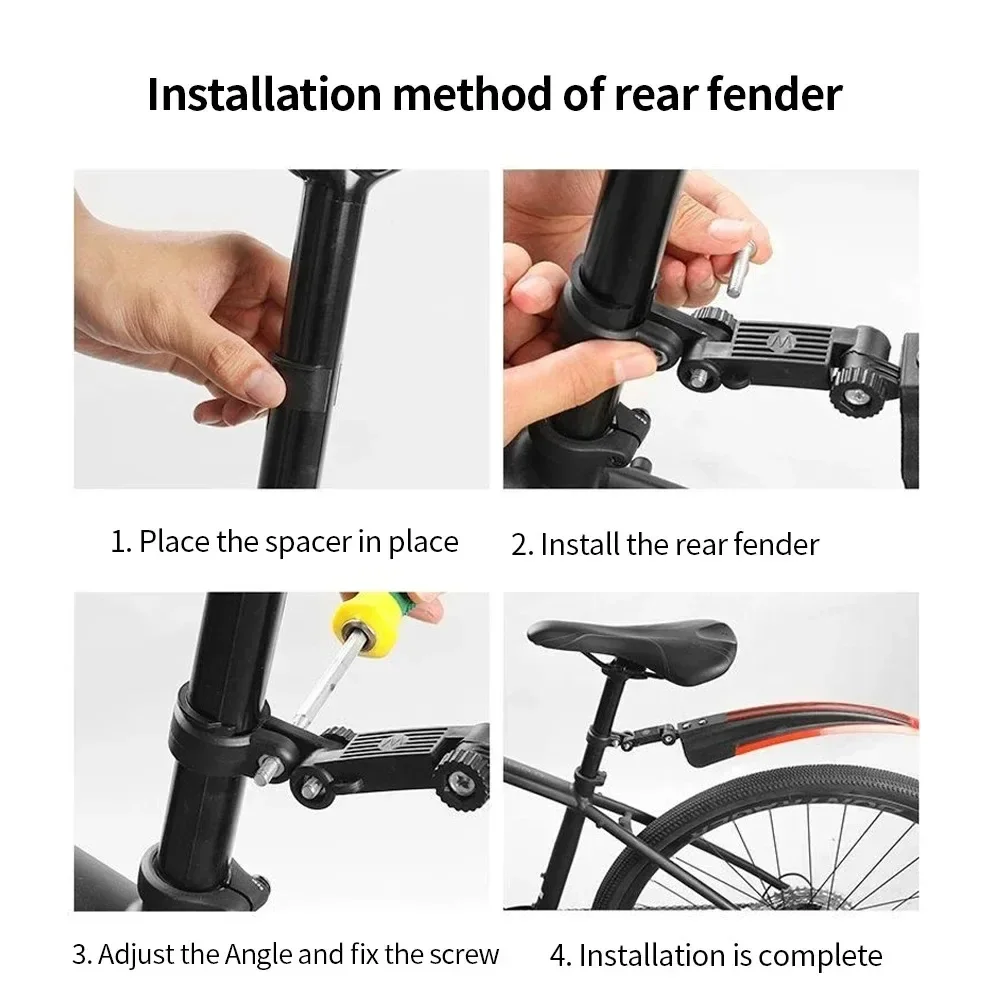 Installation method of rear fender

1. Place the spacer in place

2. Install the rear fender

3. Adjust the Angle and fix the screw

4. Installation is complete