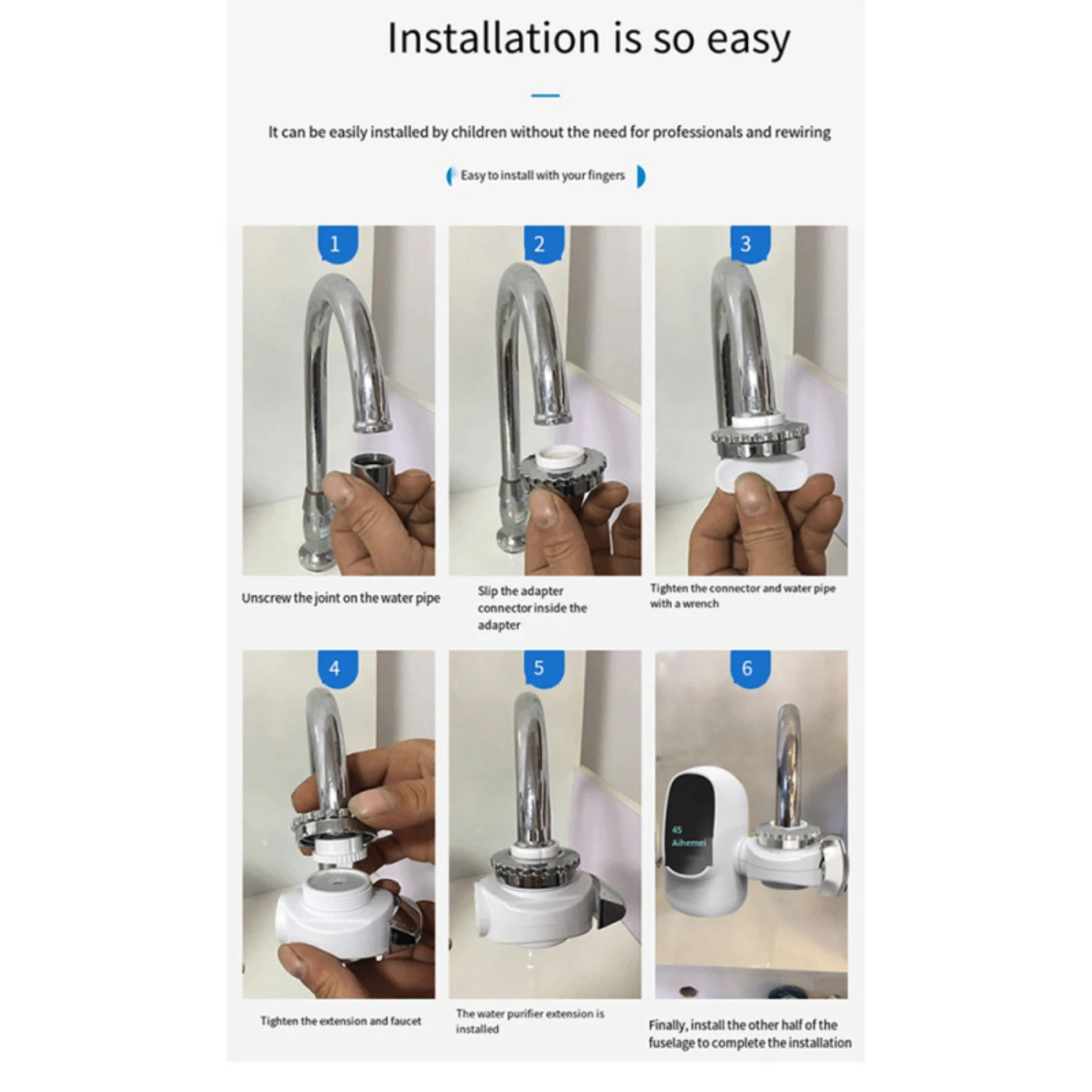 Installation is so easy

It can be easily installed by children without the need for professionals and rewiring

Easy to install with your fingers

1

Unscrew the joint on the water pipe

2

Slip the adapter connector inside the adapter

3

Tighten the connector and water pipe with a wrench

4

Tighten the extension and faucet

5

The water purifier extension is installed

6

45
Aihemei

Finally, install the other half of the fuselage to complete the installation