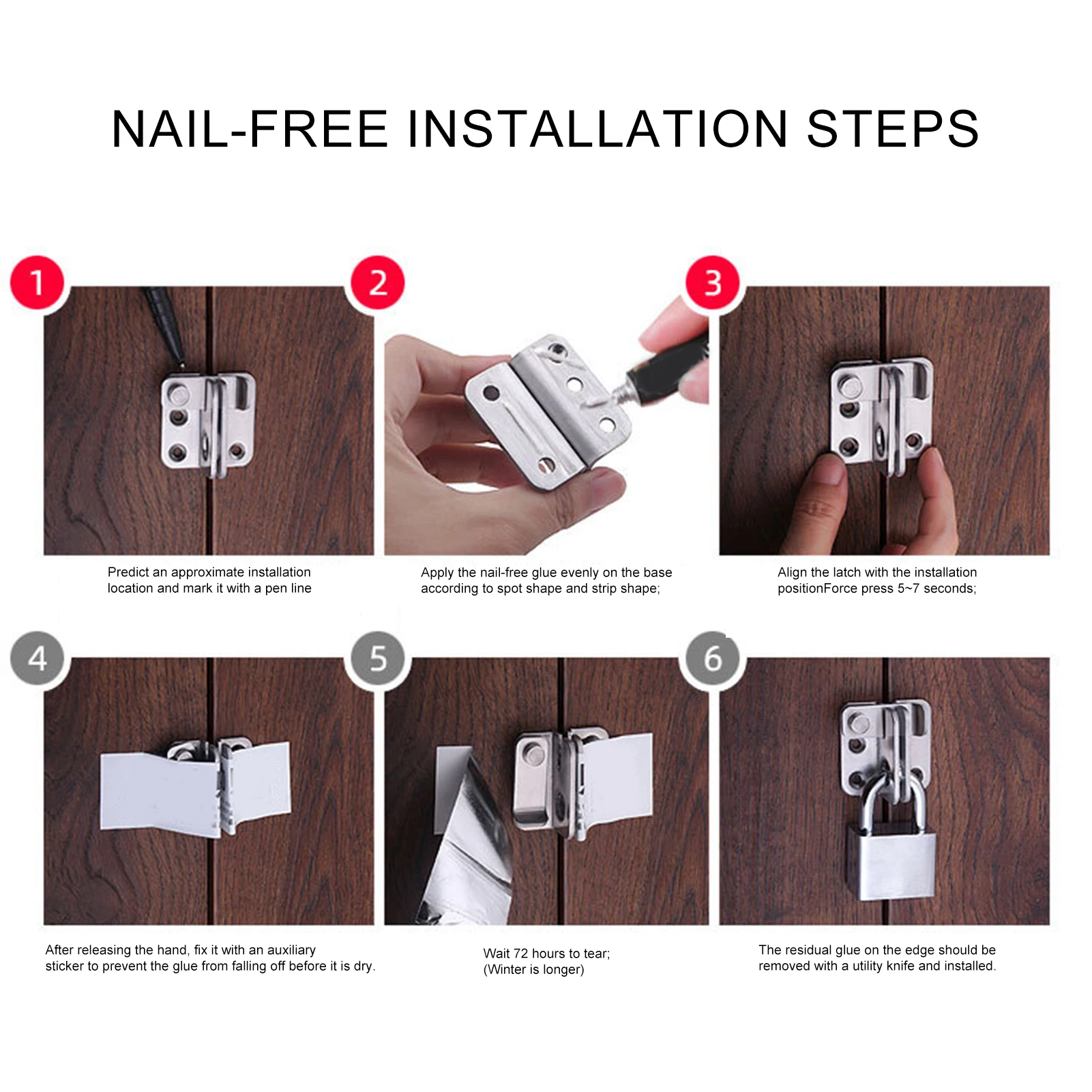 NAIL-FREE INSTALLATION STEPS

1

Predict an approximate installation location and mark it with a pen line

2

Apply the nail-free glue evenly on the base according to spot shape and strip shape;

3

Align the latch with the installation positionForce press 5~7 seconds;

4

After releasing the hand, fix it with an auxiliary sticker to prevent the glue from falling off before it is dry.

5

Wait 72 hours to tear;
(Winter is longer)

6

The residual glue on the edge should be removed with a utility knife and installed.