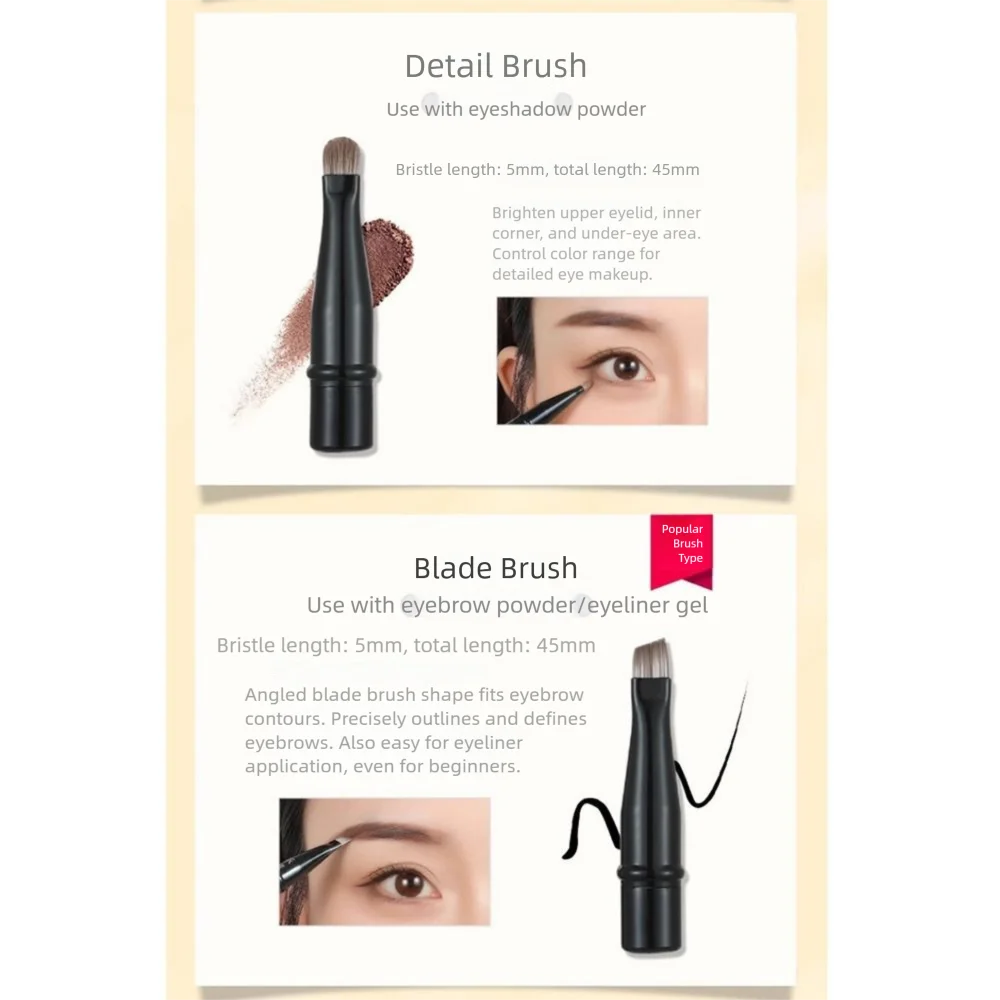 Detail Brush
Use with eyeshadow powder

Bristle length: 5mm, total length: 45mm

Brighten upper eyelid, inner corner, and under-eye area. Control color range for detailed eye makeup.

Popular Brush Type

Blade Brush
Use with eyebrow powder/eyeliner gel

Bristle length: 5mm, total length: 45mm

Angled blade brush shape fits eyebrow contours. Precisely outlines and defines eyebrows. Also easy for eyeliner application, even for beginners.