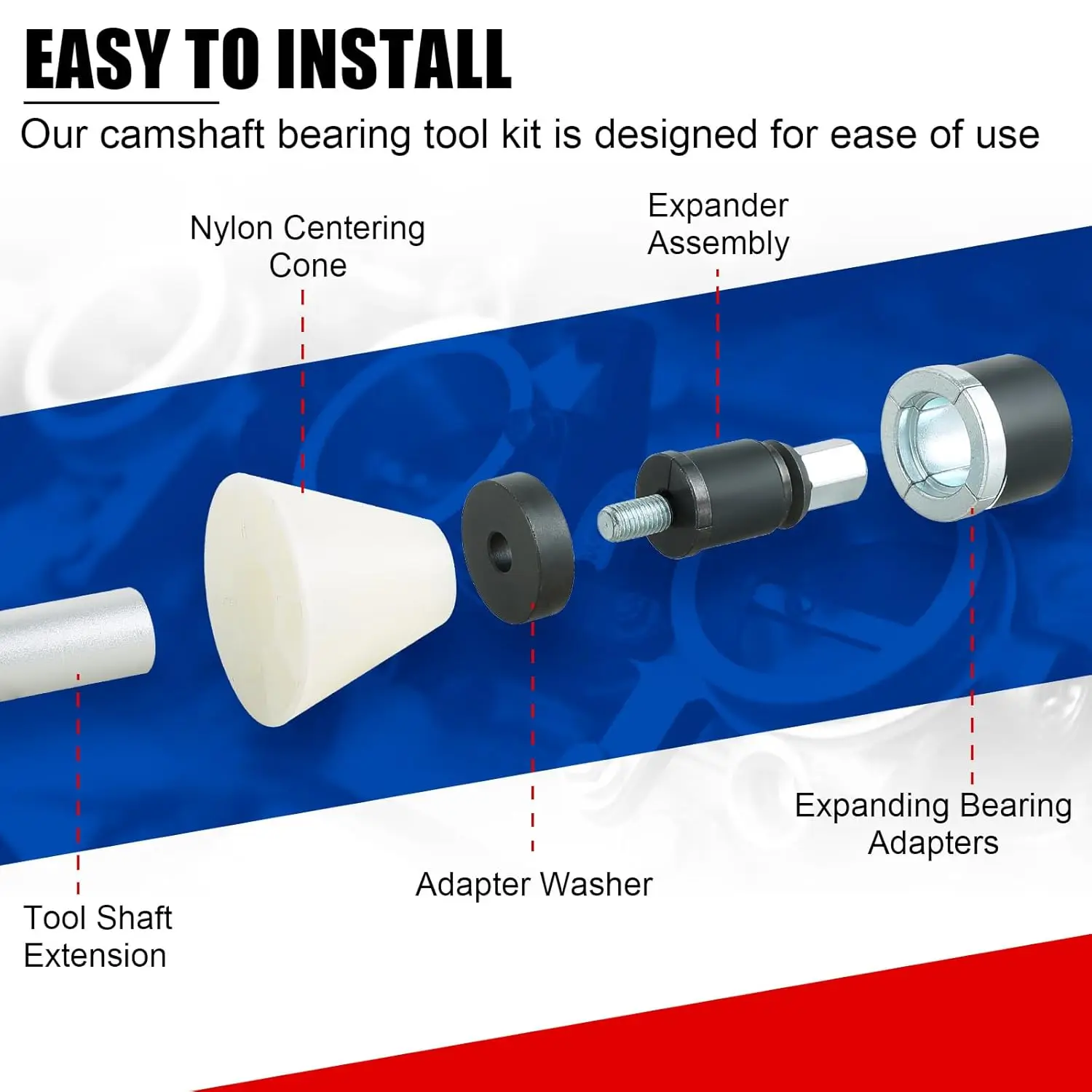 EASY TO INSTALL

Our camshaft bearing tool kit is designed for ease of use

Nylon Centering Cone

Expander Assembly

Expanding Bearing Adapters

Adapter Washer

Tool Shaft Extension