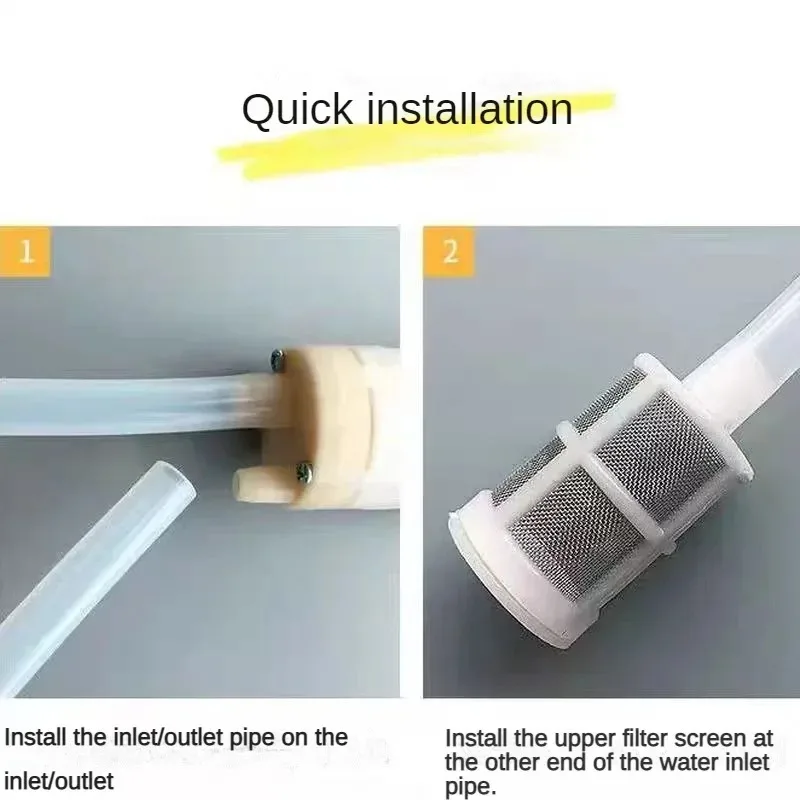 Quick installation

1

2

Install the inlet/outlet pipe on the inlet/outlet

Install the upper filter screen at the other end of the water inlet pipe.