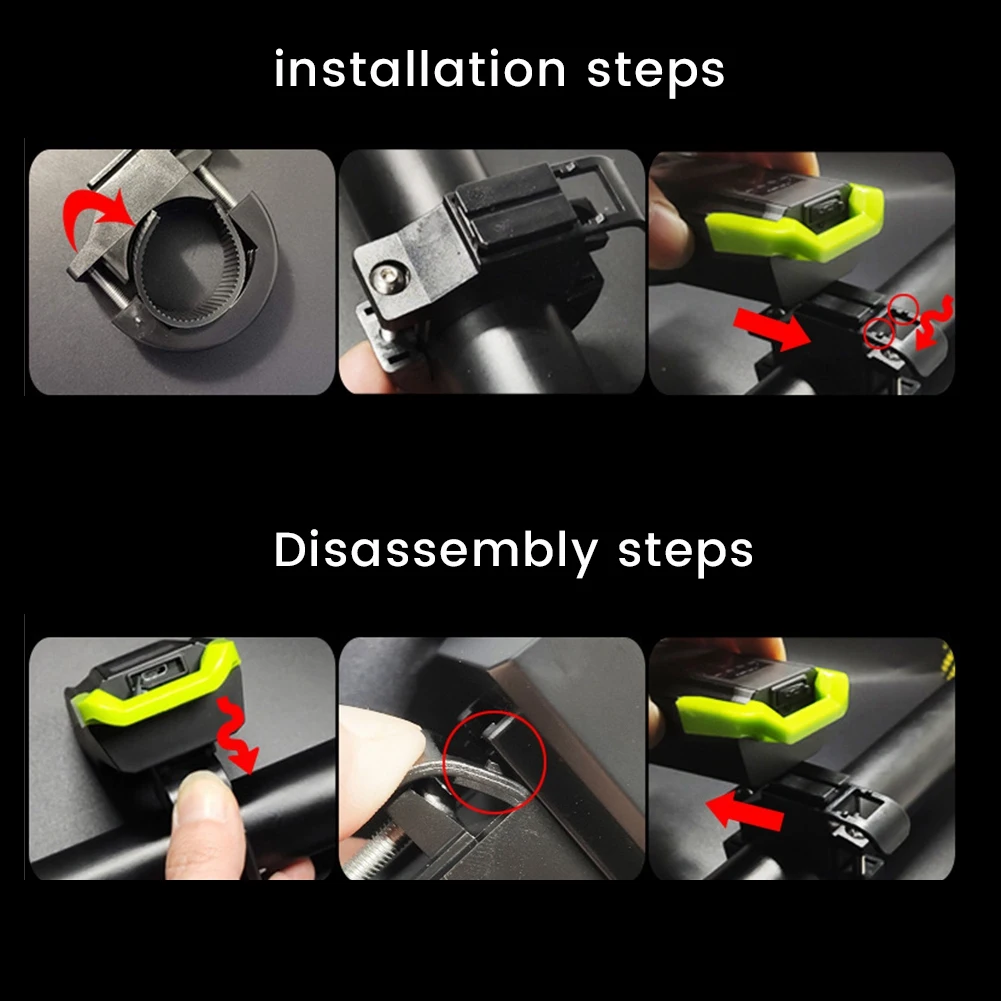 installation steps

Disassembly steps