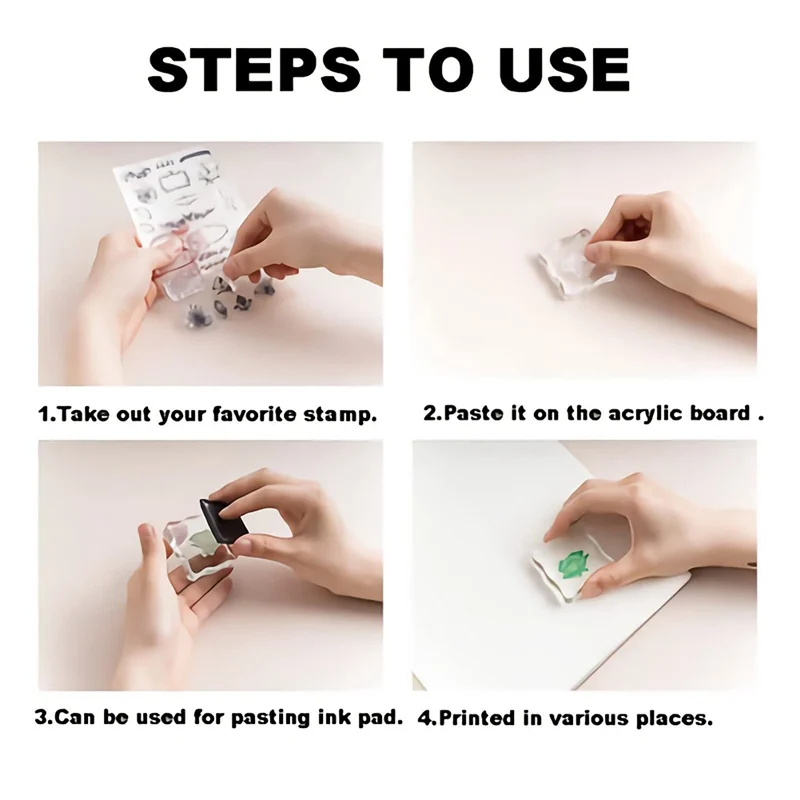 STEPS TO USE

1.Take out your favorite stamp.

2.Paste it on the acrylic board .

3.Can be used for pasting ink pad.

4.Printed in various places.