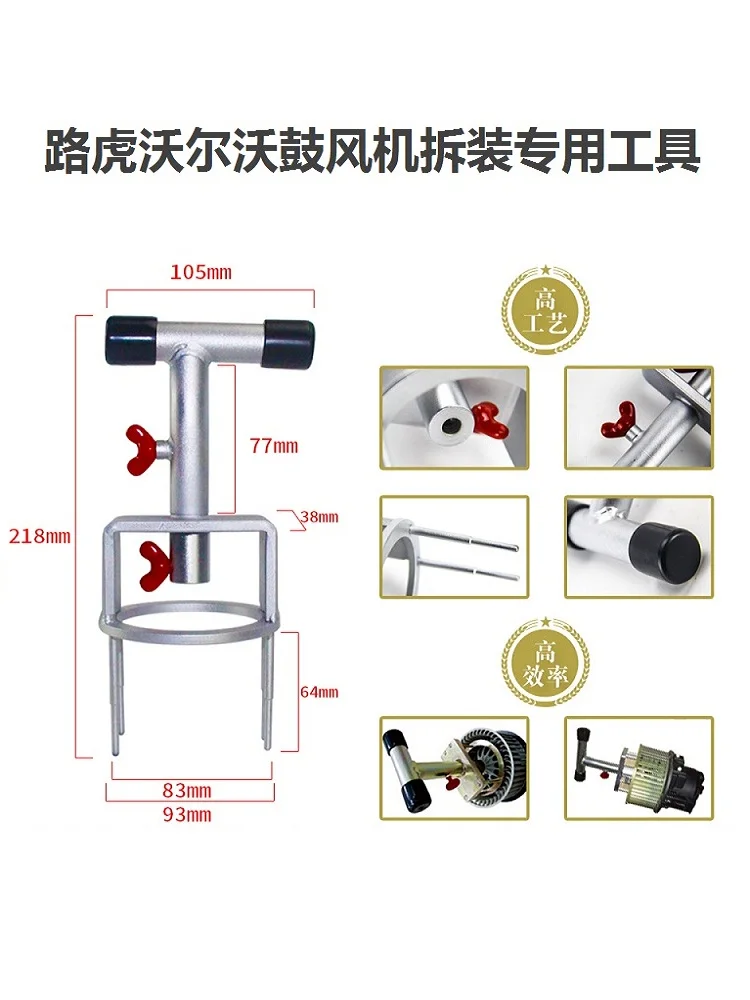 路虎沃尔沃鼓风机拆装专用工具

105mm

77mm

38mm

218mm

64mm

83mm

93mm

高工艺

高效率