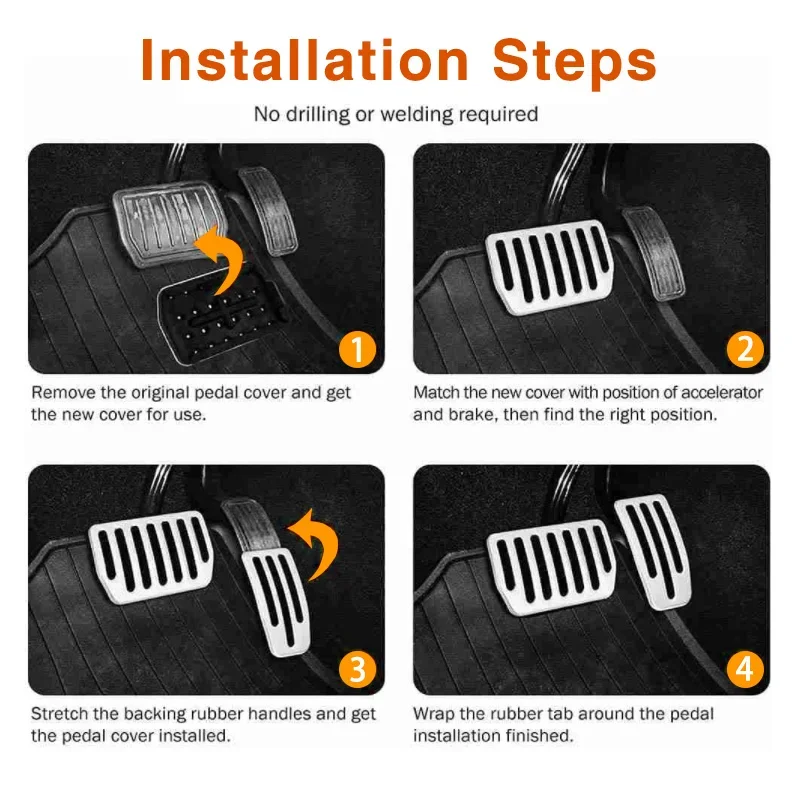 Installation Steps

No drilling or welding required

1

Remove the original pedal cover and get the new cover for use.

2

Match the new cover with position of accelerator and brake, then find the right position.

3

Stretch the backing rubber handles and get the pedal cover installed.

4

Wrap the rubber tab around the pedal installation finished.