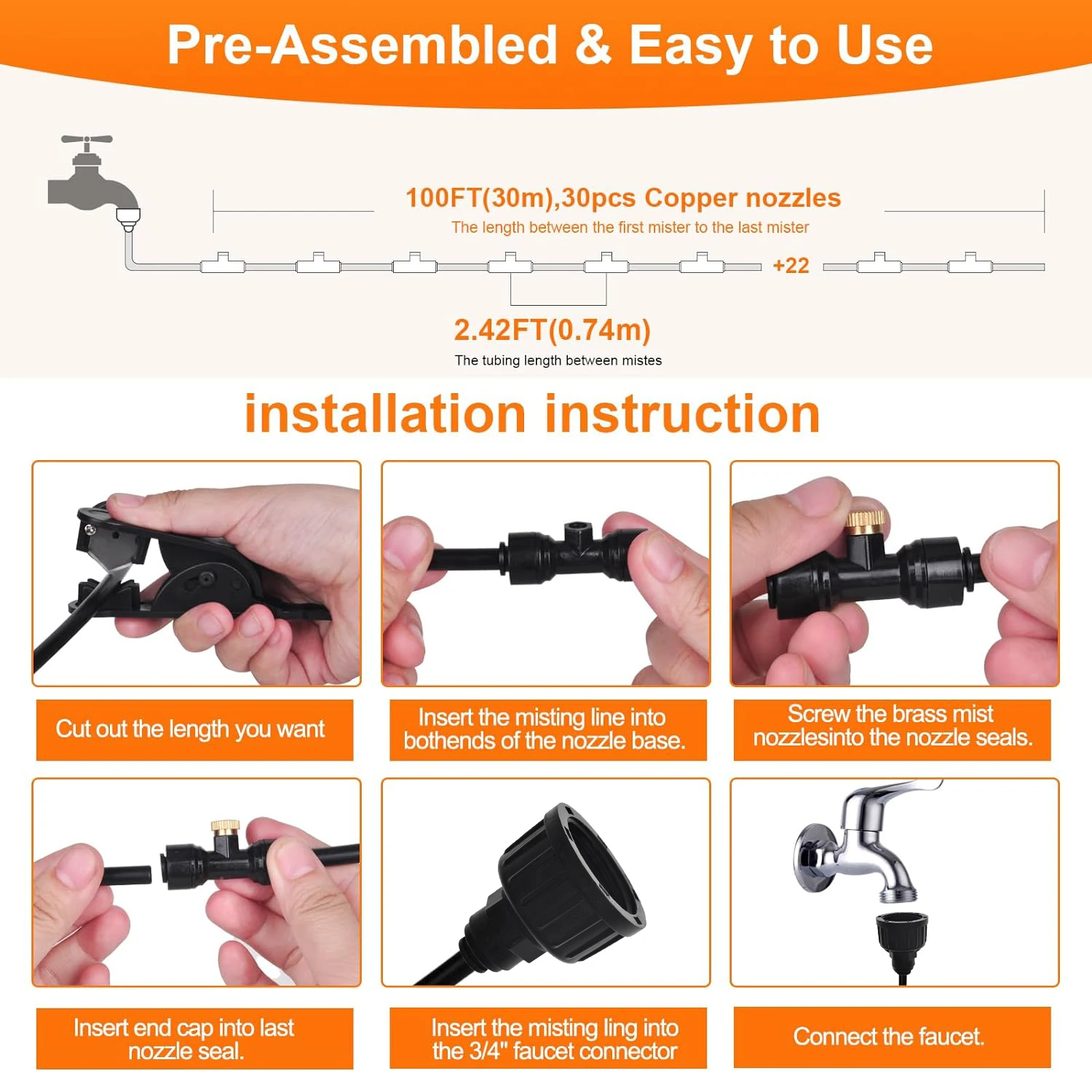 Pre-Assembled & Easy to Use

100FT(30m),30pcs Copper nozzles
The length between the first mister to the last mister

+22

2.42FT(0.74m)
The tubing length between mistes

installation instruction

Cut out the length you want

Insert the misting line into bothends of the nozzle base.

Screw the brass mist nozzlesinto the nozzle seals.

Insert end cap into last nozzle seal.

Insert the misting ling into the 3/4" faucet connector

Connect the faucet.