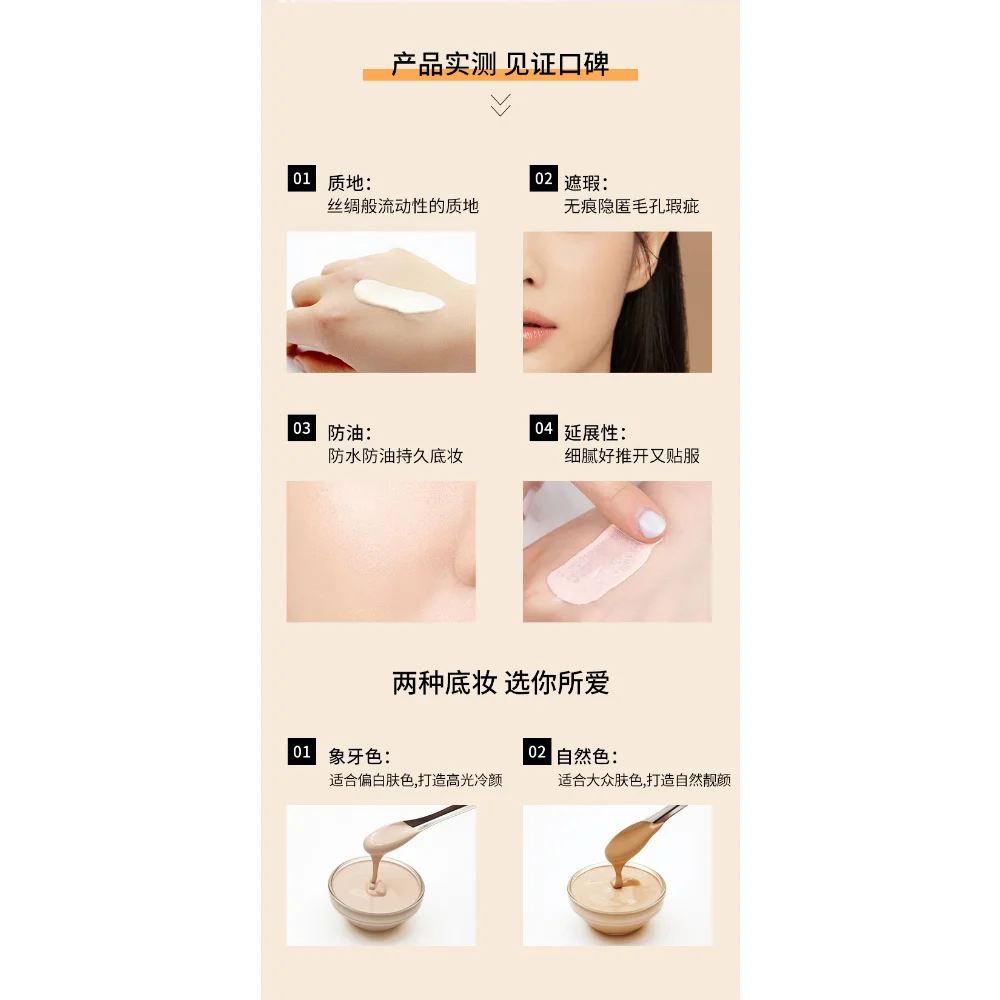 产品实测 见证口碑

01 质地：
丝绸般流动性的质地

02 遮瑕：
无痕隐匿毛孔瑕疵

03 防油：
防水防油持久底妆

04 延展性：
细腻好推开又贴服

两种底妆 选你所爱

01 象牙色：
适合偏白肤色,打造高光冷颜

02 自然色：
适合大众肤色,打造自然靓颜