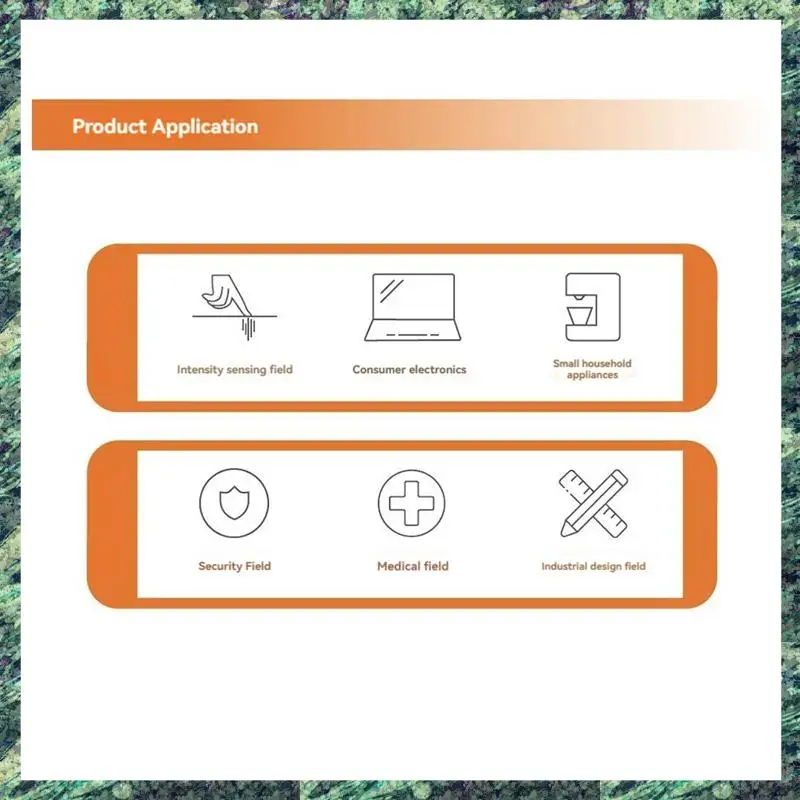 Product Application

Intensity sensing field

Consumer electronics

Small household appliances

Security Field

Medical field

Industrial design field