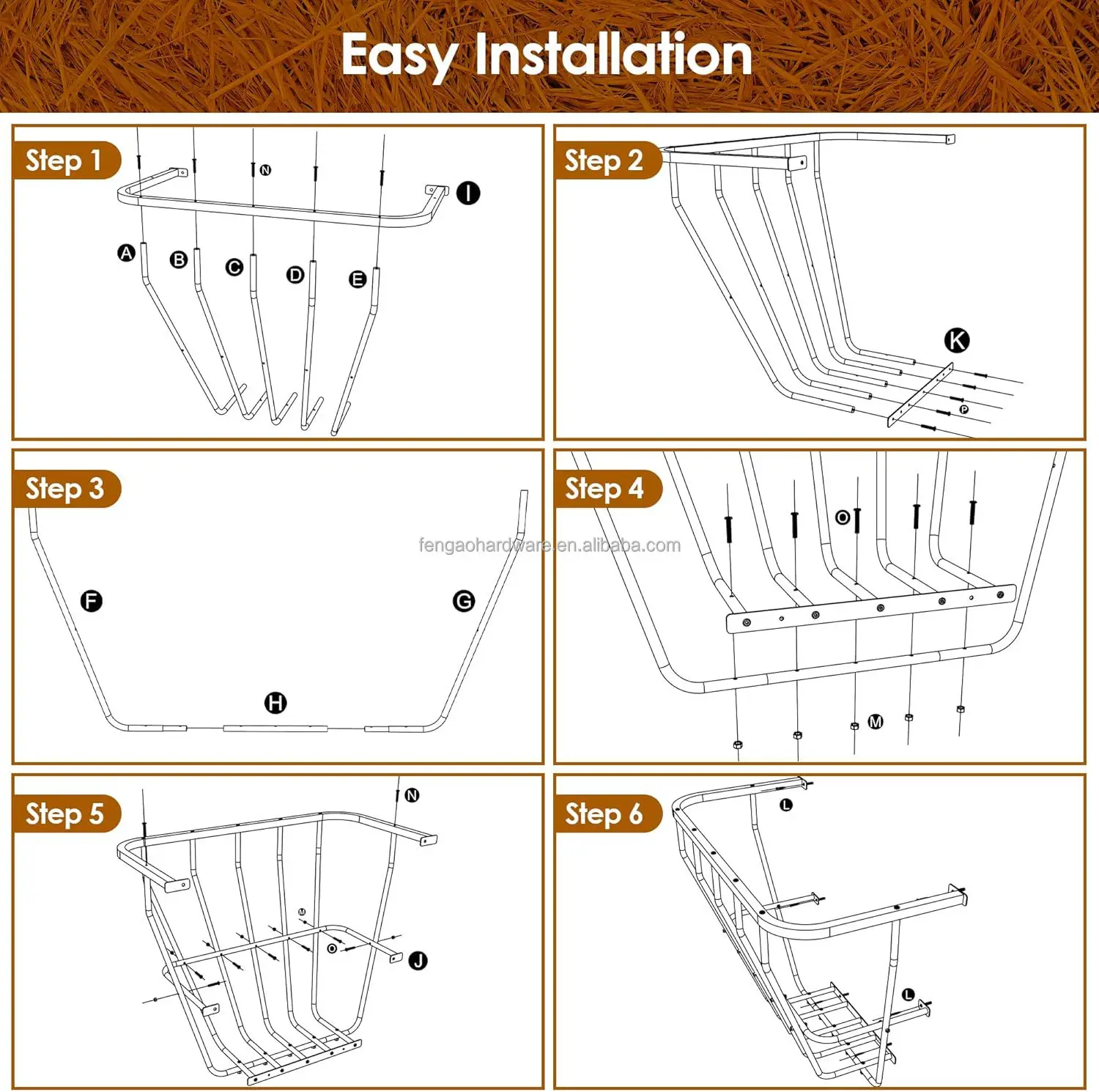 Easy Installation

Step 1
N
I
A
B
C
D
E

Step 2
K
P

Step 3
F
G
H

fengaohardware.en.alibaba.com

Step 4
O
M

Step 5
N
M
O
J

Step 6
L
L