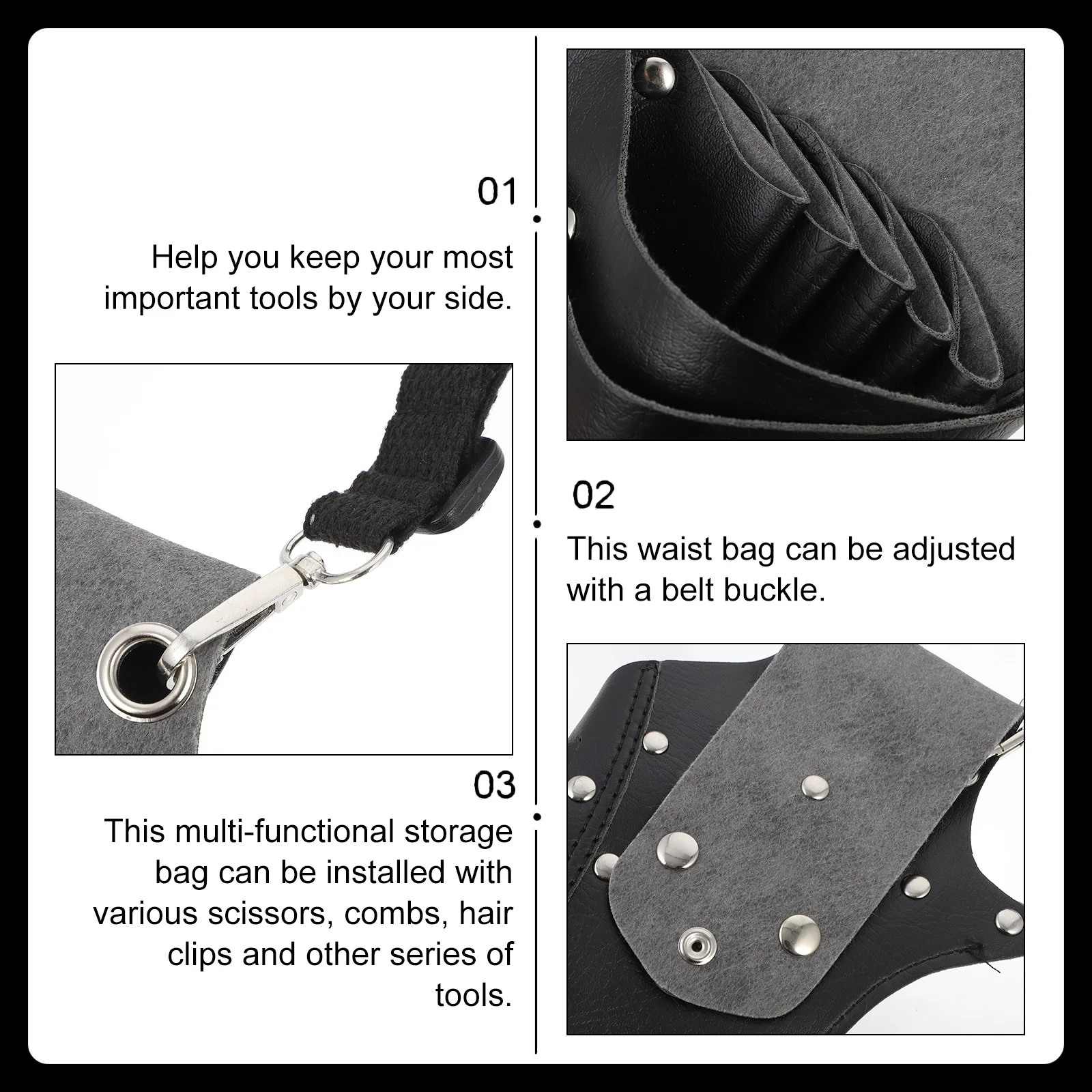 01

Help you keep your most important tools by your side.

02

This waist bag can be adjusted with a belt buckle.

03

This multi-functional storage bag can be installed with various scissors, combs, hair clips and other series of tools.