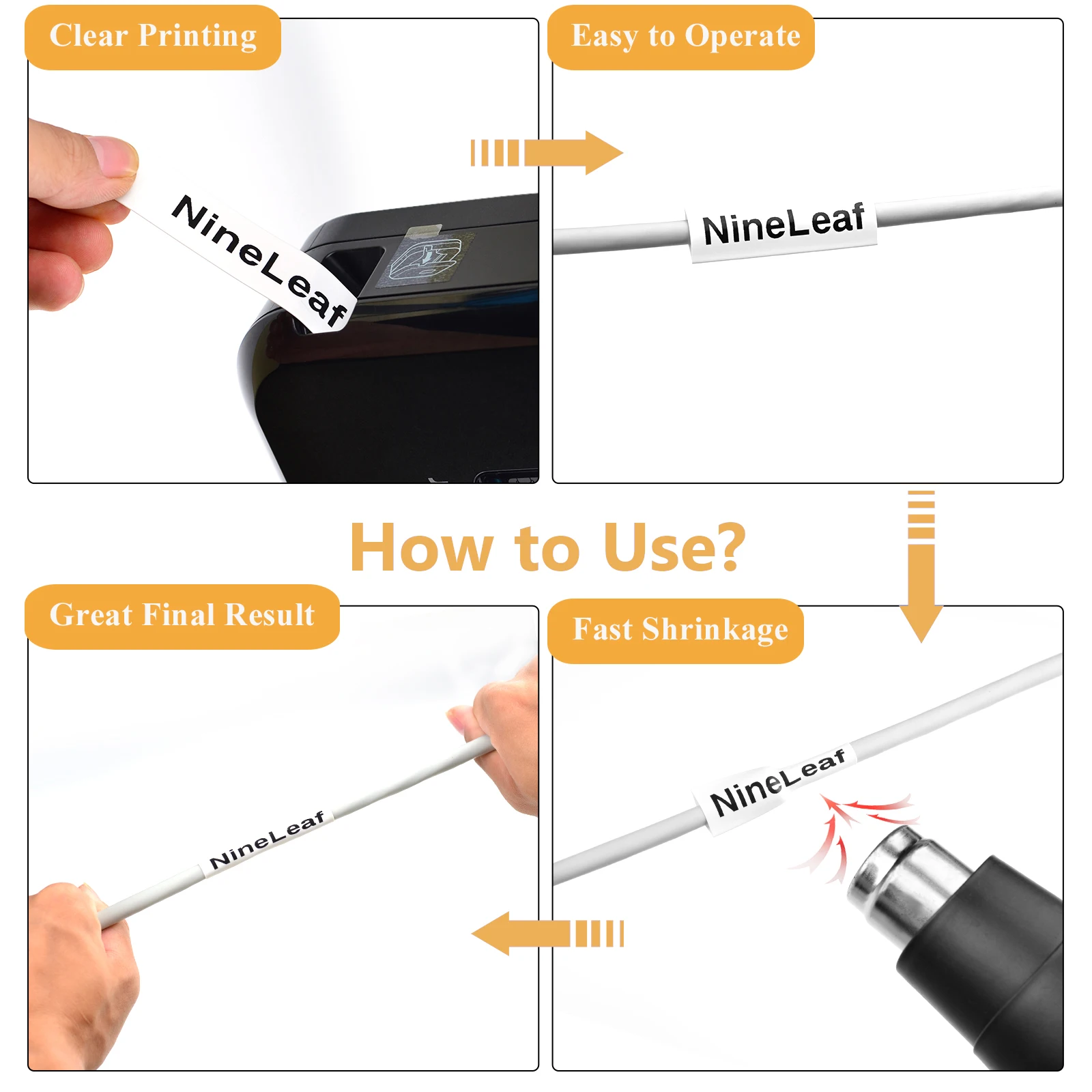 Clear Printing

NineLeaf

Easy to Operate

NineLeaf

How to Use?

Great Final Result

NineLeaf

Fast Shrinkage

NineLeaf