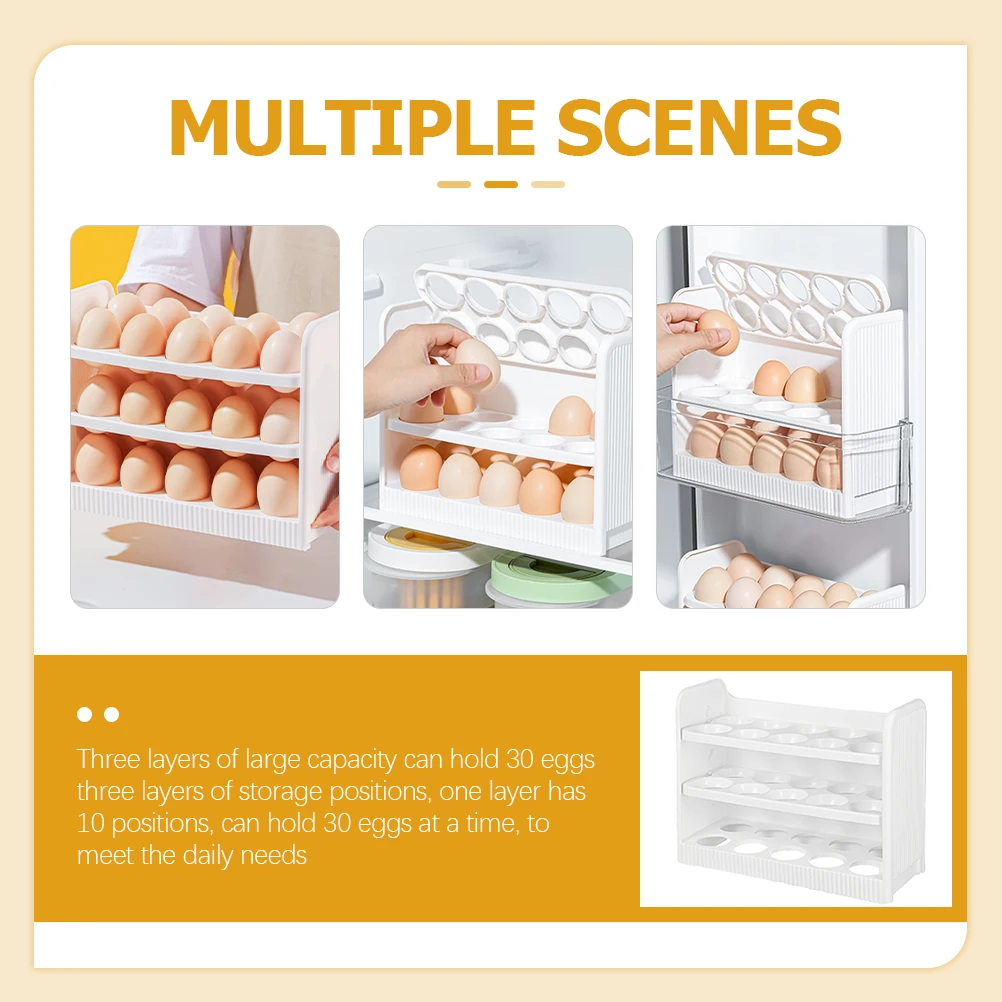 MULTIPLE SCENES

Three layers of large capacity can hold 30 eggs three layers of storage positions, one layer has 10 positions, can hold 30 eggs at a time, to meet the daily needs