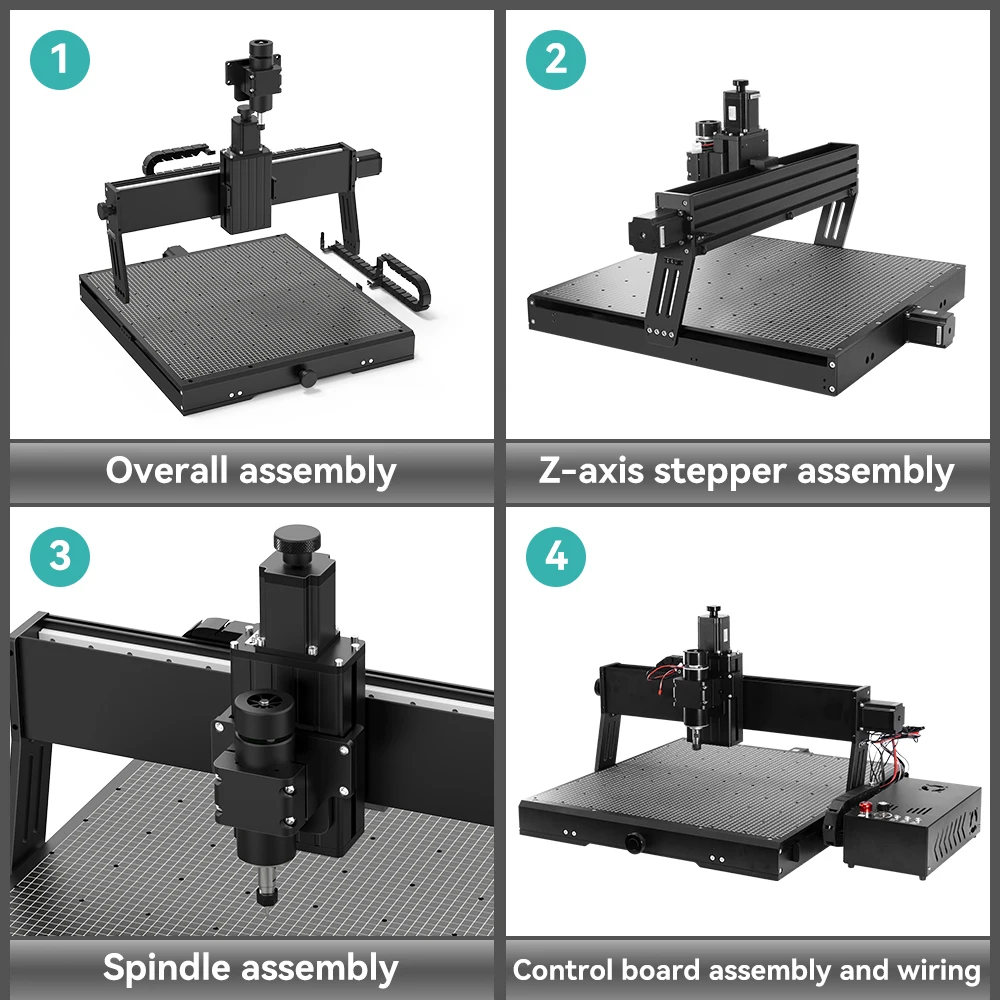 1

Overall assembly

2

Z-axis stepper assembly

3

Spindle assembly

4

Control board assembly and wiring