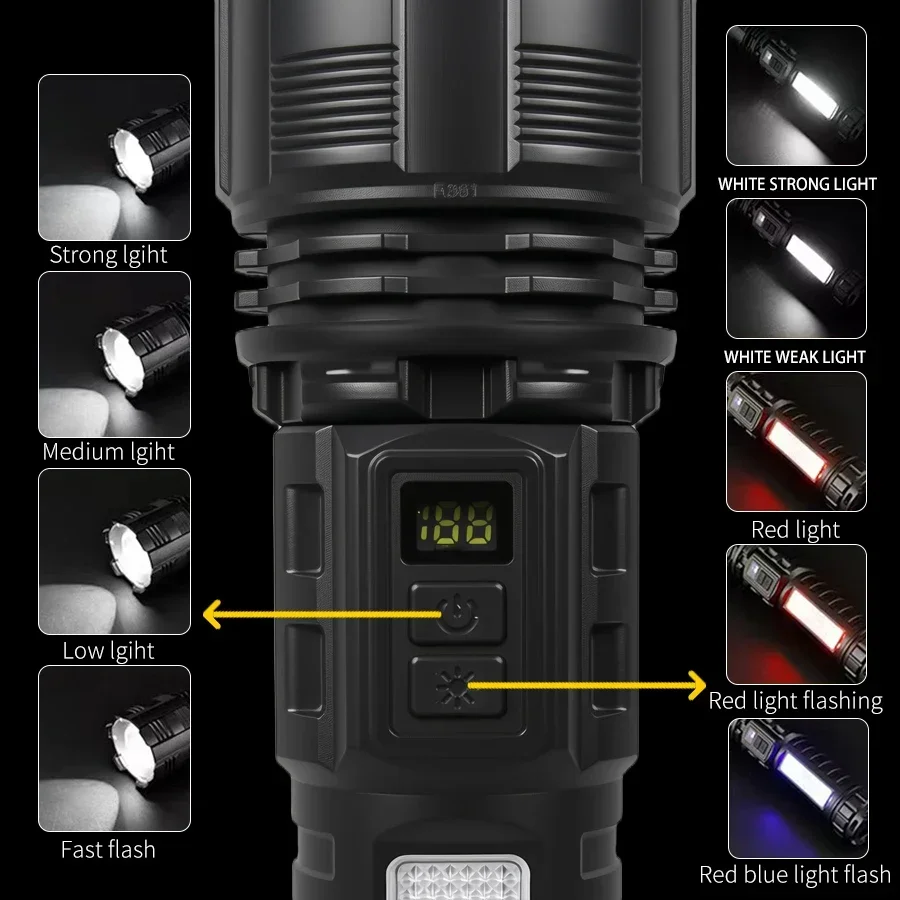 Strong lgiht

Medium lgiht

Low lgiht

Fast flash

R381

188

WHITE STRONG LIGHT

WHITE WEAK LIGHT

Red light

Red light flashing

Red blue light flash