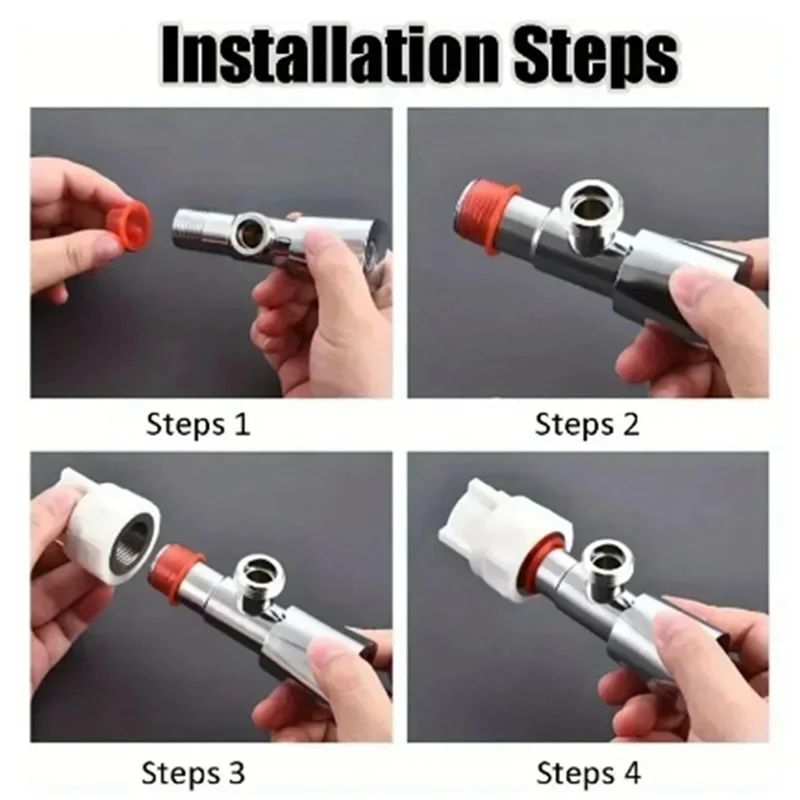 Installation Steps

Steps 1

Steps 2

Steps 3

Steps 4