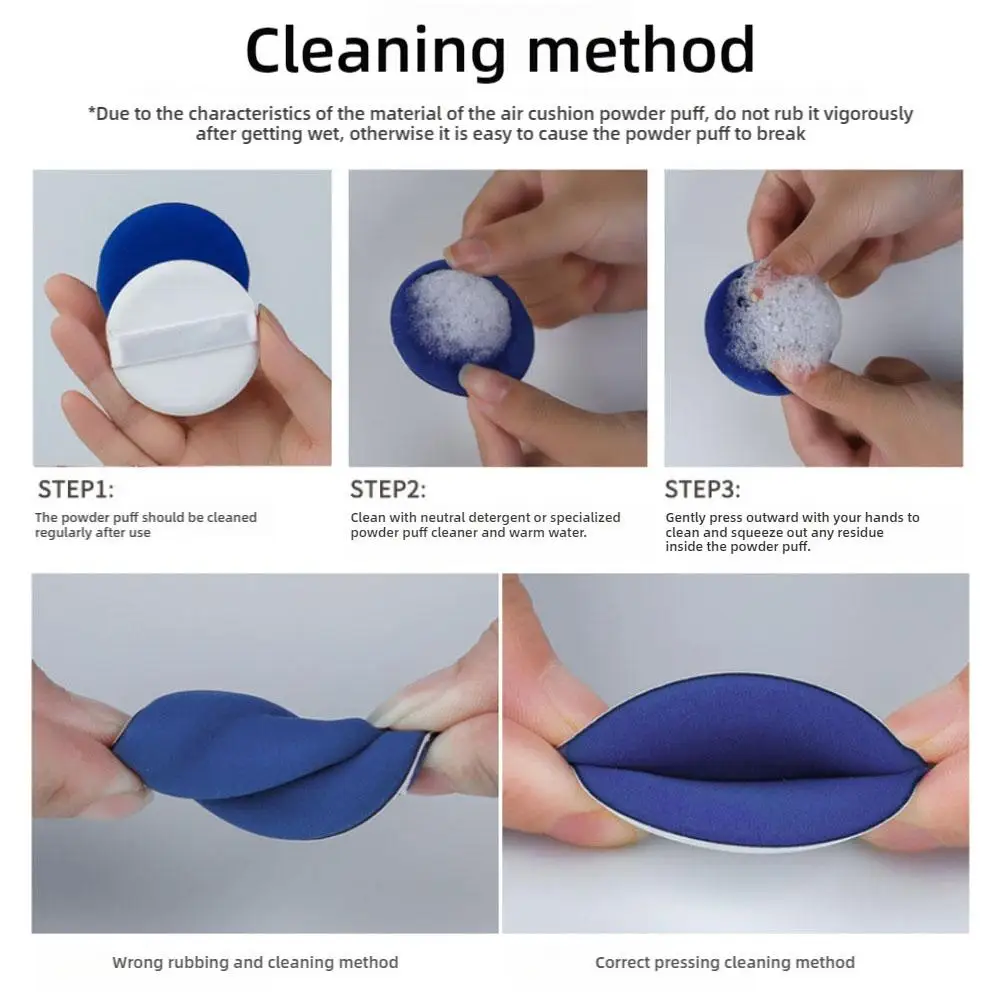 Cleaning method

*Due to the characteristics of the material of the air cushion powder puff, do not rub it vigorously after getting wet, otherwise it is easy to cause the powder puff to break

STEP1:
The powder puff should be cleaned regularly after use

STEP2:
Clean with neutral detergent or specialized powder puff cleaner and warm water.

STEP3:
Gently press outward with your hands to clean and squeeze out any residue inside the powder puff.

Wrong rubbing and cleaning method

Correct pressing cleaning method