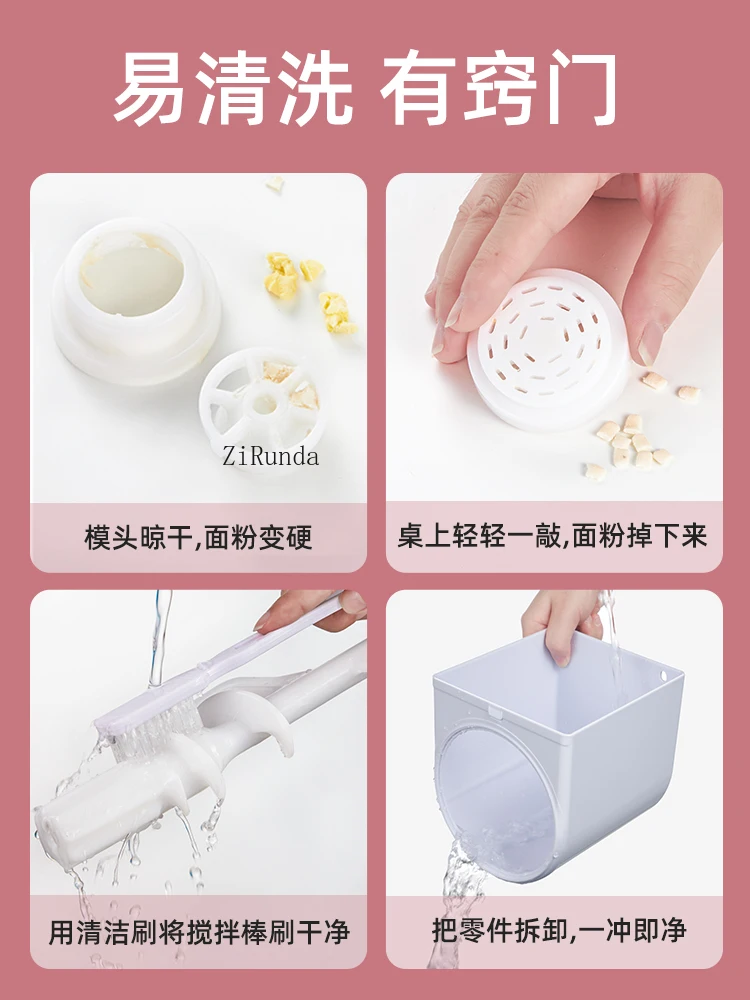 易清洗 有窍门

ZiRunda

模头晾干,面粉变硬

桌上轻轻一敲,面粉掉下来

用清洁刷将搅拌棒刷干净

把零件拆卸,一冲即净