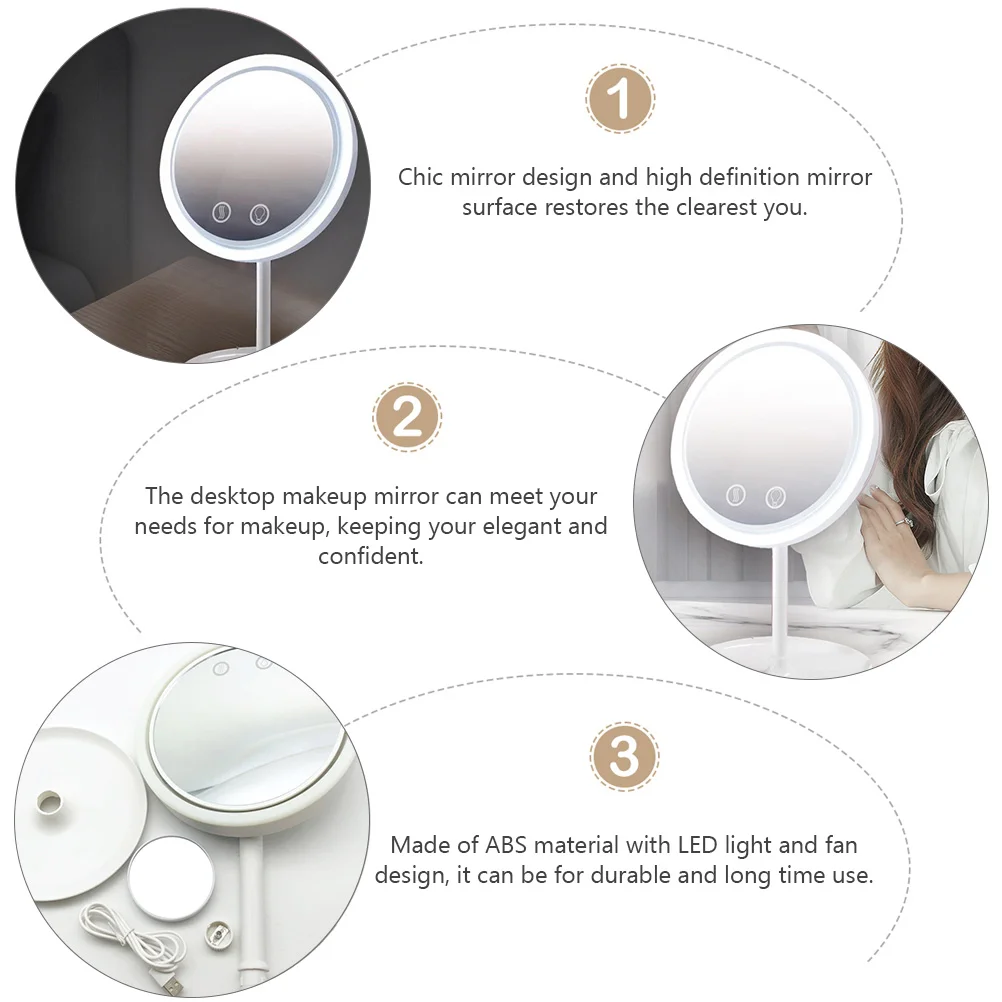 1

Chic mirror design and high definition mirror surface restores the clearest you.

2

The desktop makeup mirror can meet your needs for makeup, keeping your elegant and confident.

3

Made of ABS material with LED light and fan design, it can be for durable and long time use.