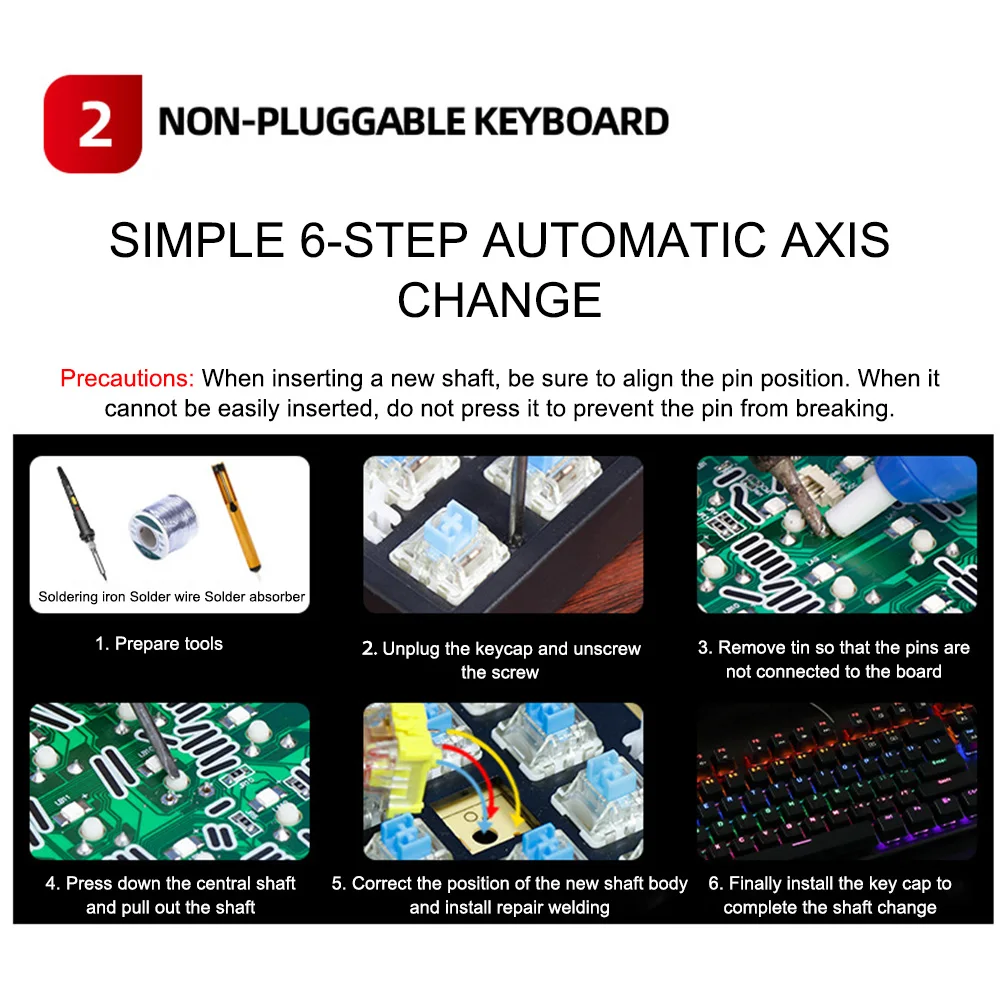 2 NON-PLUGGABLE KEYBOARD

SIMPLE 6-STEP AUTOMATIC AXIS CHANGE

Precautions: When inserting a new shaft, be sure to align the pin position. When it cannot be easily inserted, do not press it to prevent the pin from breaking.

Soldering iron Solder wire Solder absorber

1. Prepare tools

2. Unplug the keycap and unscrew the screw

3. Remove tin so that the pins are not connected to the board

4. Press down the central shaft and pull out the shaft

5. Correct the position of the new shaft body and install repair welding

6. Finally install the key cap to complete the shaft change