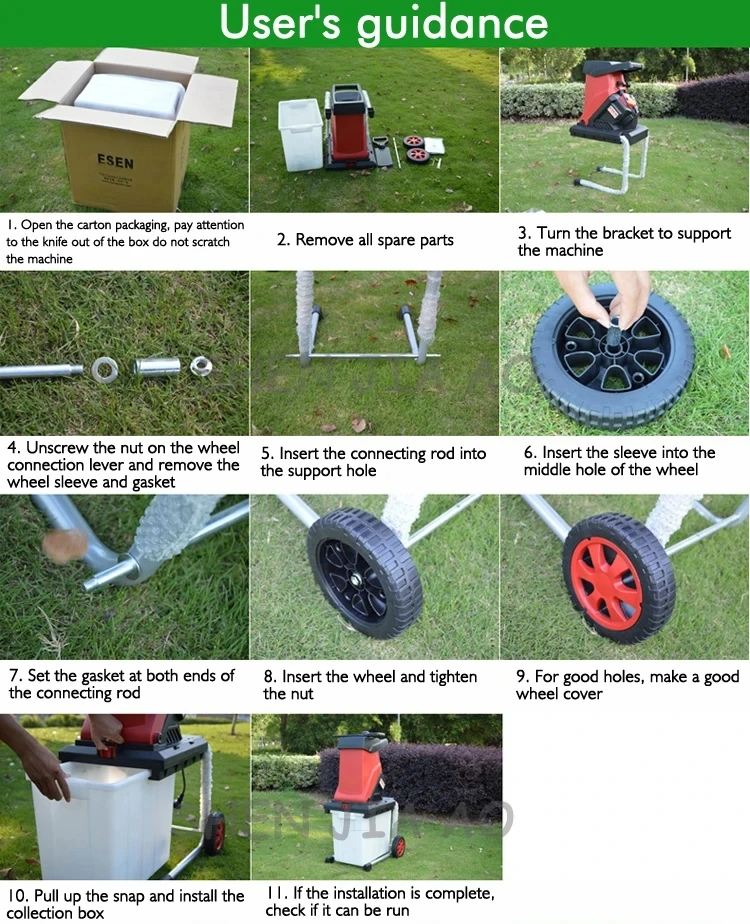 User's guidance

ESEN

1. Open the carton packaging, pay attention to the knife out of the box do not scratch the machine

2. Remove all spare parts

3. Turn the bracket to support the machine

4. Unscrew the nut on the wheel connection lever and remove the wheel sleeve and gasket

5. Insert the connecting rod into the support hole

6. Insert the sleeve into the middle hole of the wheel

7. Set the gasket at both ends of the connecting rod

8. Insert the wheel and tighten the nut

9. For good holes, make a good wheel cover

10. Pull up the snap and install the collection box

11. If the installation is complete, check if it can be run