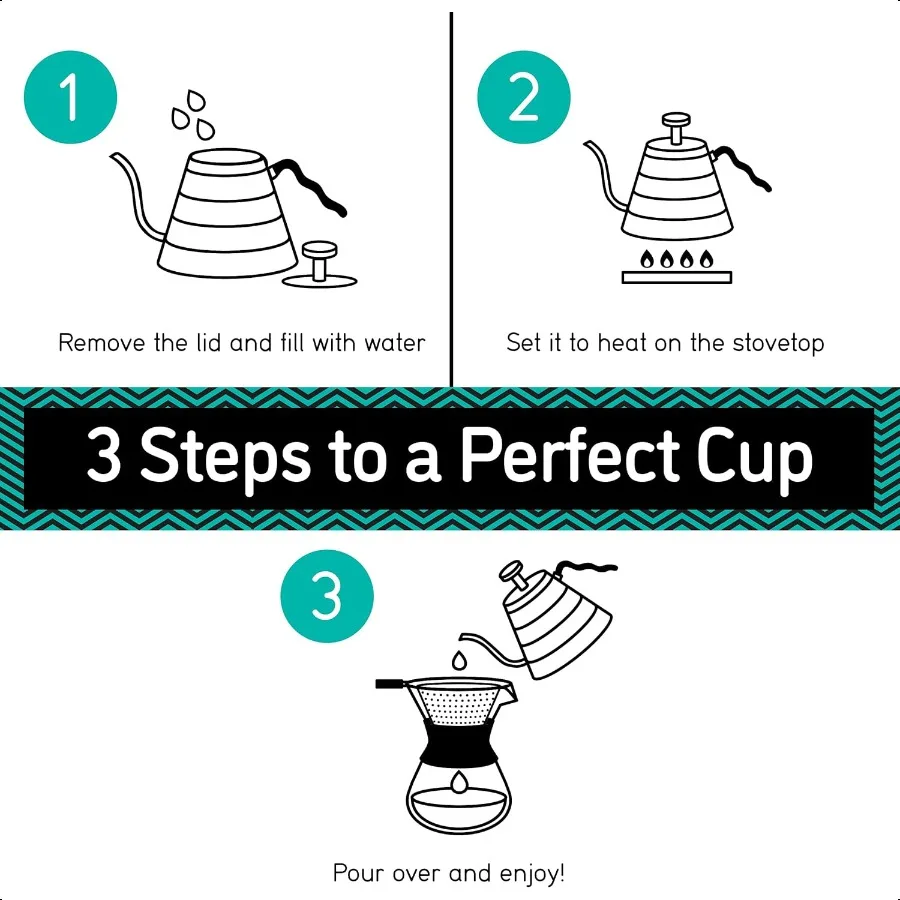 1

Remove the lid and fill with water

2

Set it to heat on the stovetop

3 Steps to a Perfect Cup

3

Pour over and enjoy!