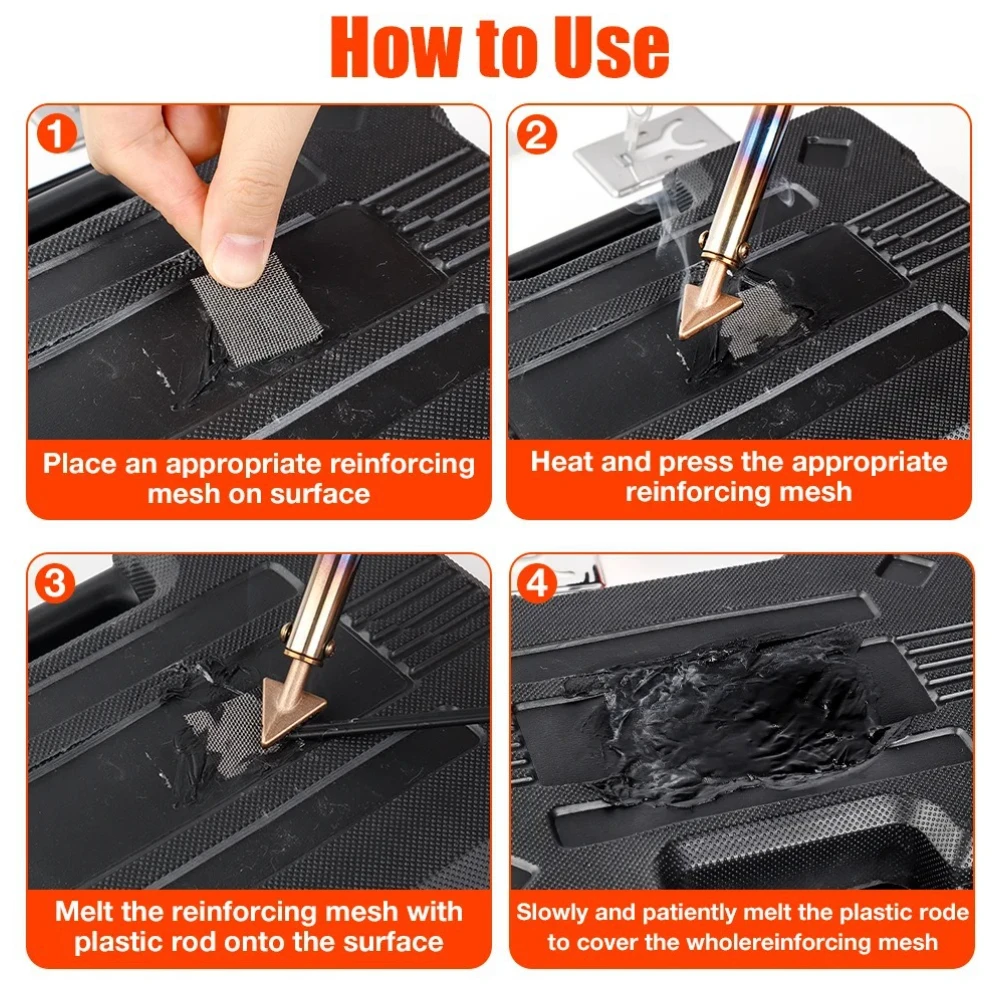 How to Use

1

Place an appropriate reinforcing mesh on surface

2

Heat and press the appropriate reinforcing mesh

3

Melt the reinforcing mesh with plastic rod onto the surface

4

Slowly and patiently melt the plastic rode to cover the wholereinforcing mesh