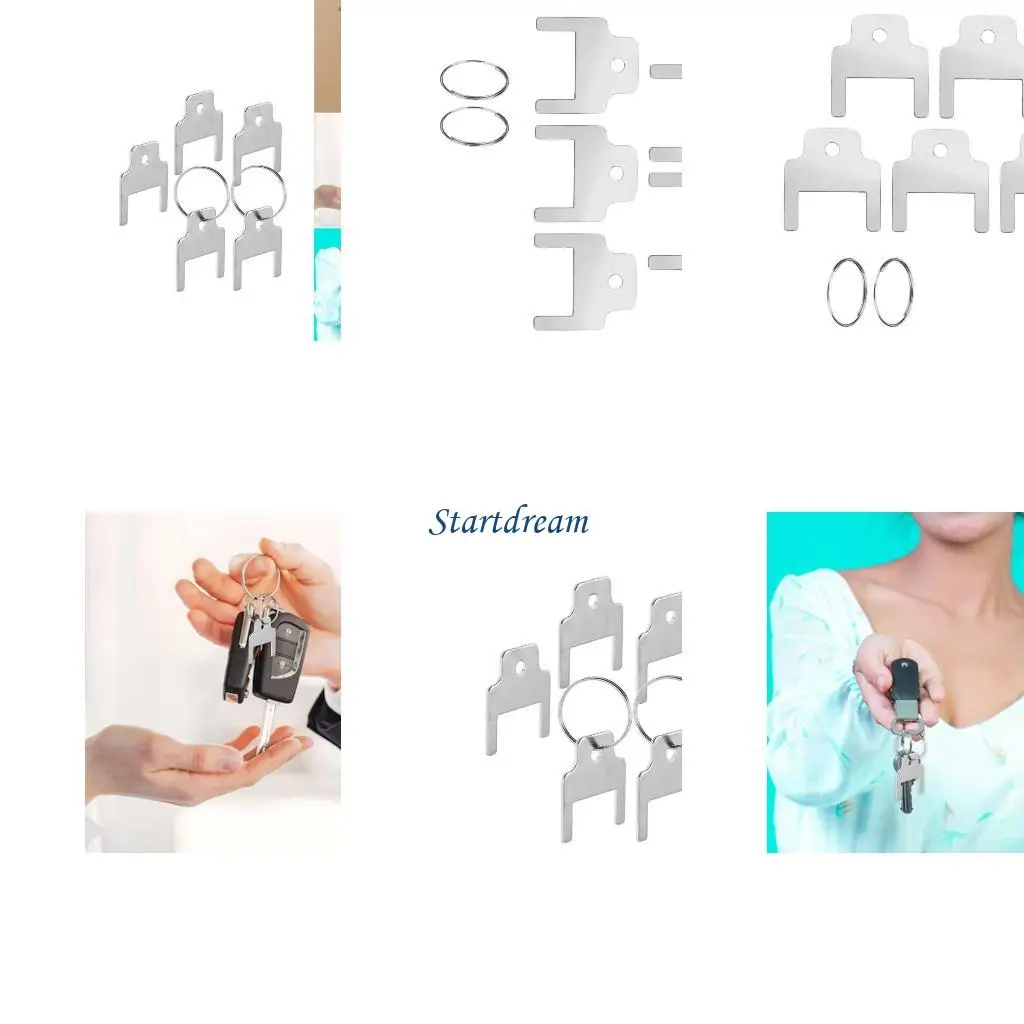 Startdream