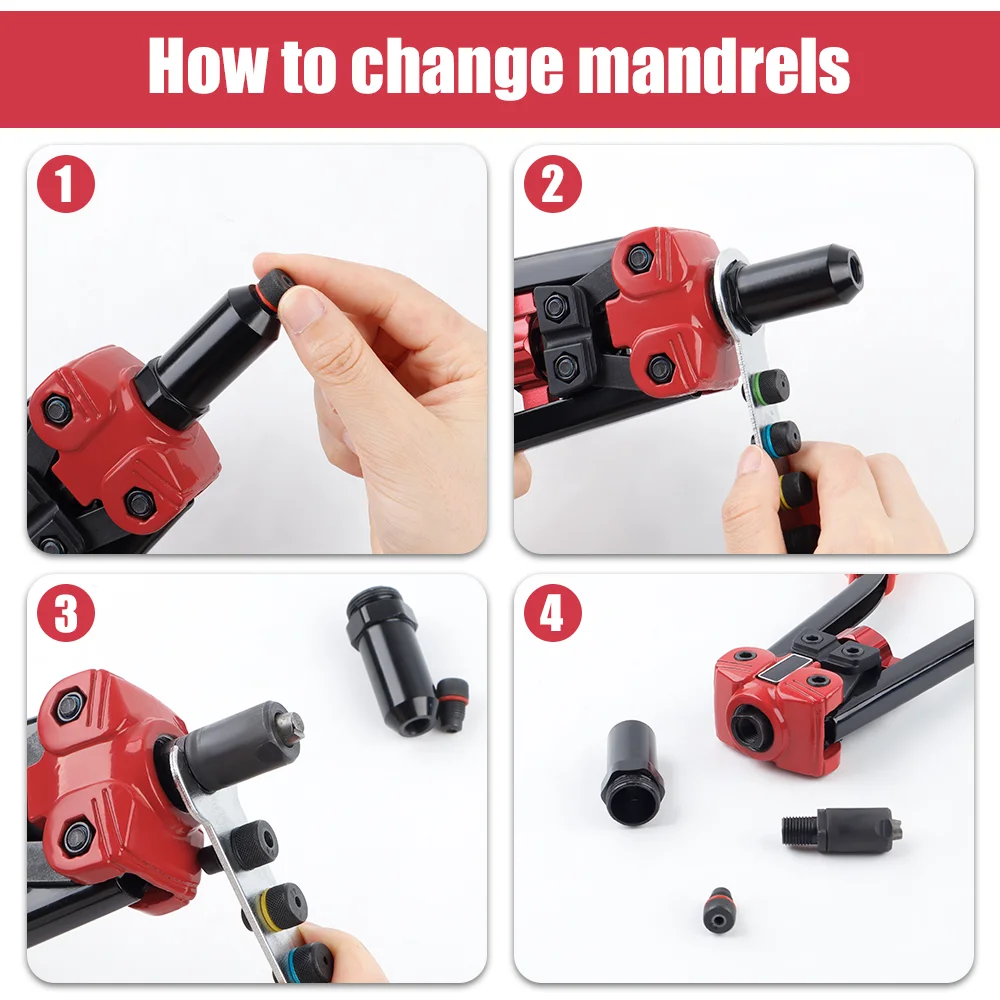 How to change mandrels

1

2

3

4