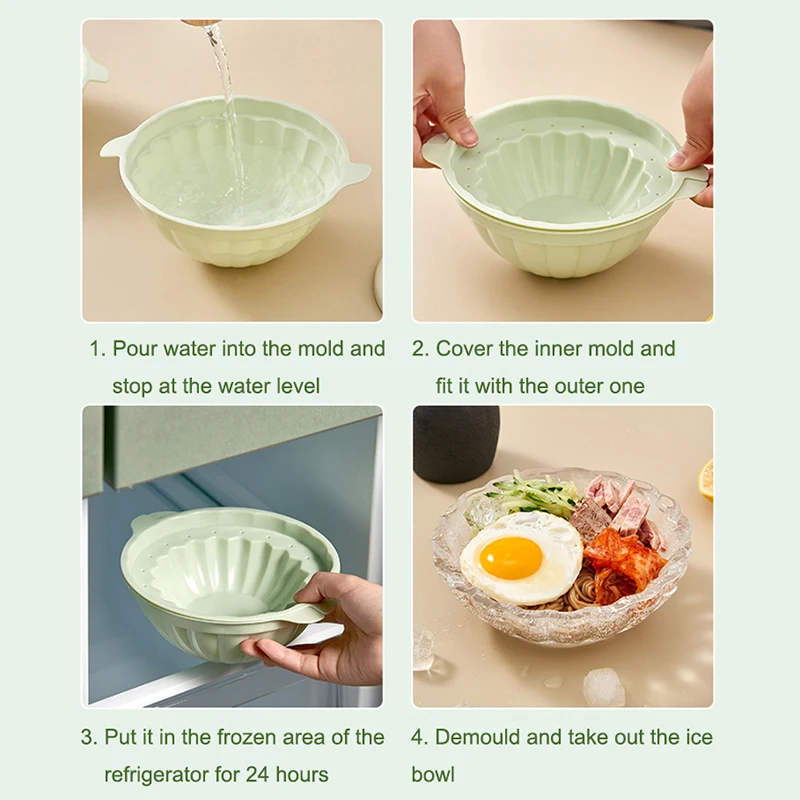 1. Pour water into the mold and stop at the water level

2. Cover the inner mold and fit it with the outer one

3. Put it in the frozen area of the refrigerator for 24 hours

4. Demould and take out the ice bowl