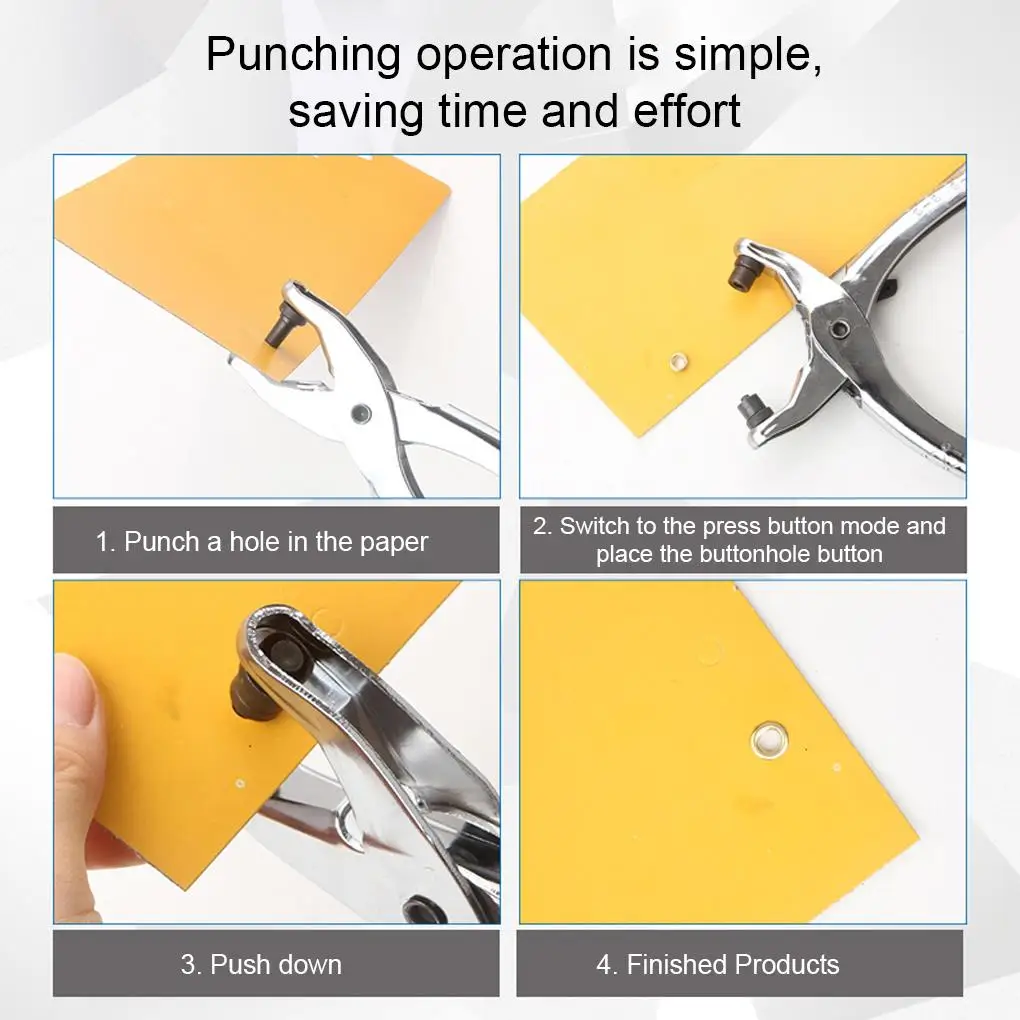 Punching operation is simple, saving time and effort

1. Punch a hole in the paper

2. Switch to the press button mode and place the buttonhole button

3. Push down

4. Finished Products