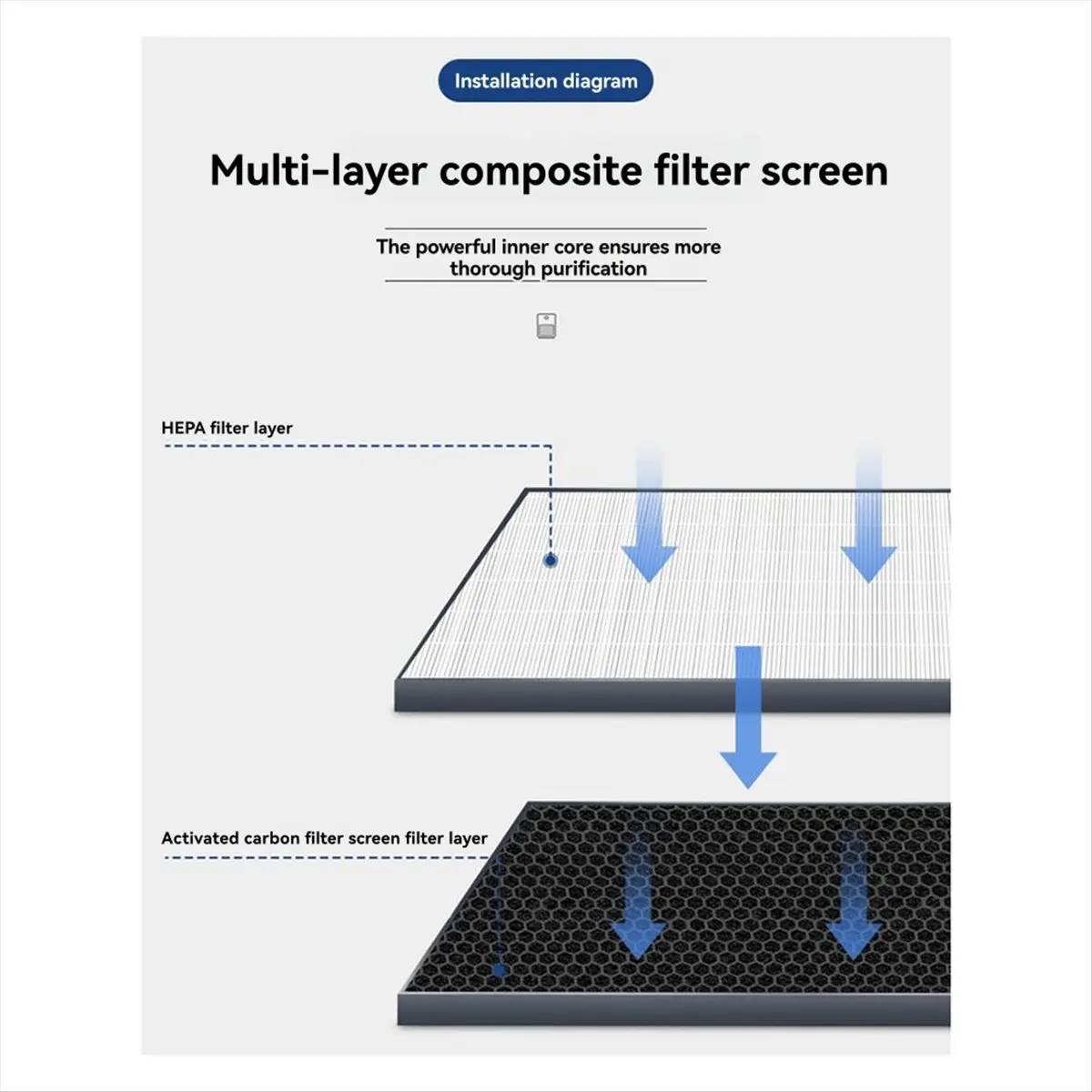 Installation diagram

Multi-layer composite filter screen

The powerful inner core ensures more thorough purification

HEPA filter layer

Activated carbon filter screen filter layer