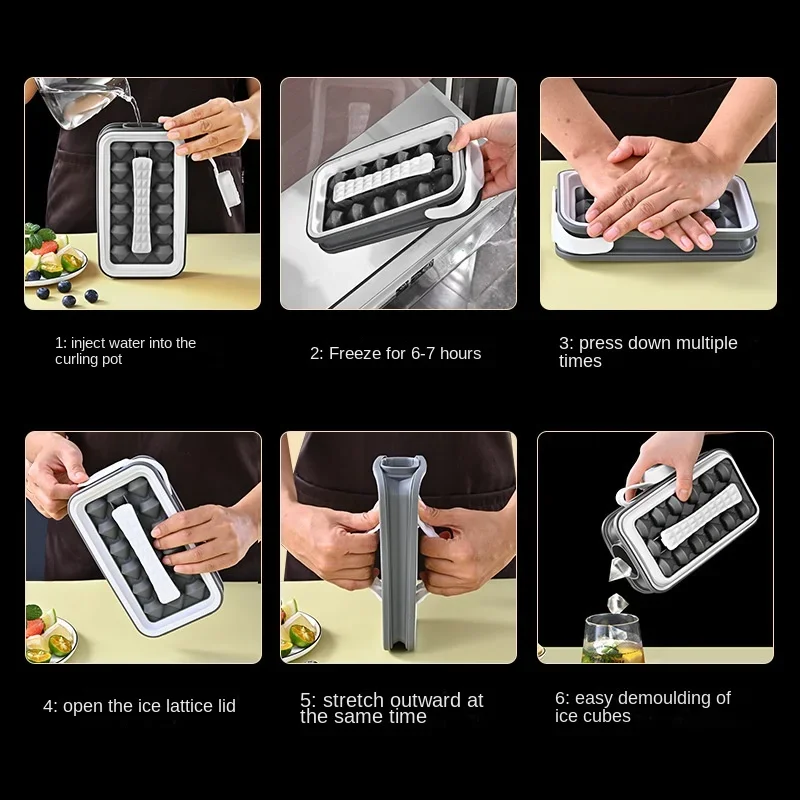 1: inject water into the curling pot

2: Freeze for 6-7 hours

3: press down multiple times

4: open the ice lattice lid

5: stretch outward at the same time

6: easy demoulding of ice cubes