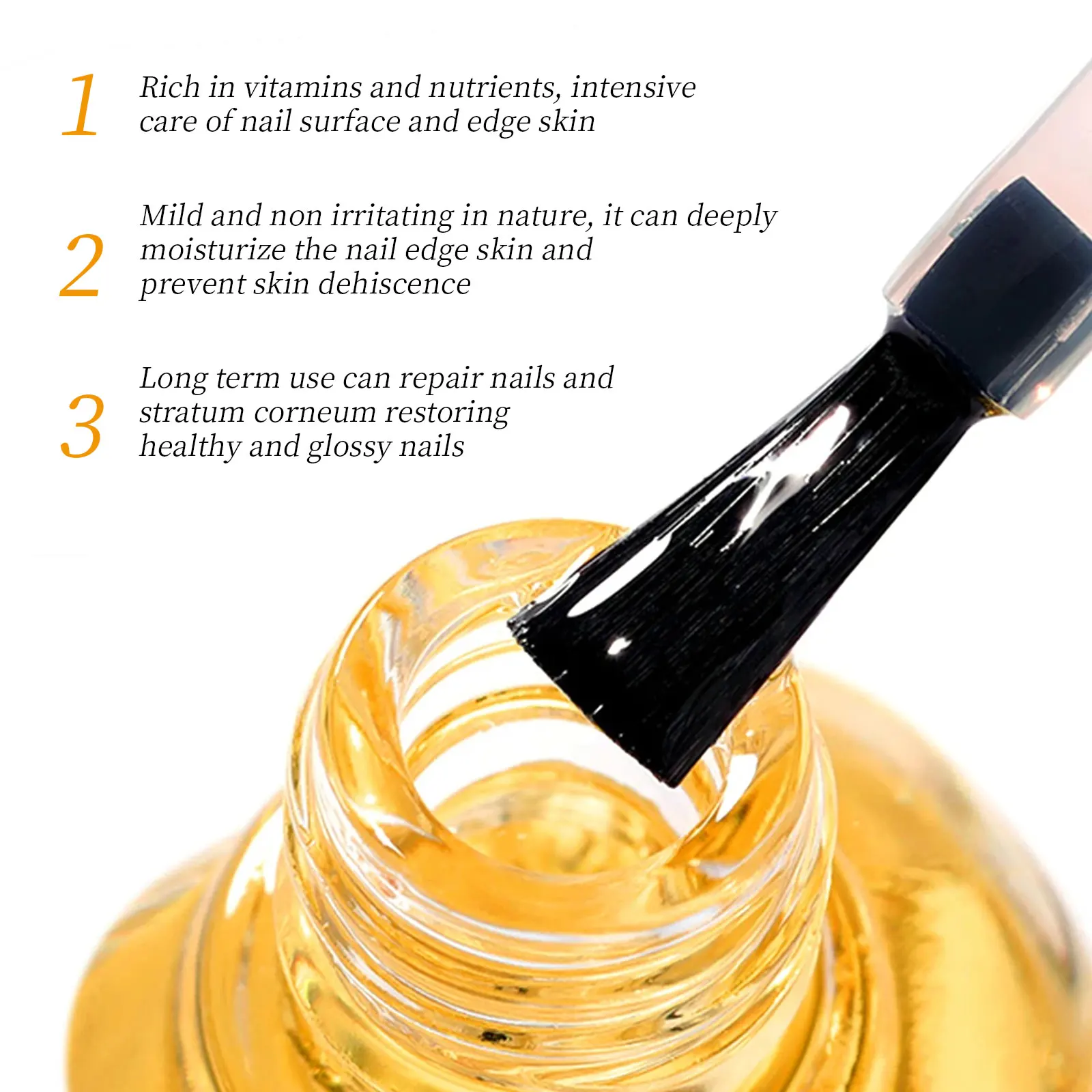 1 Rich in vitamins and nutrients, intensive care of nail surface and edge skin

2 Mild and non irritating in nature, it can deeply moisturize the nail edge skin and prevent skin dehiscence

3 Long term use can repair nails and stratum corneum restoring healthy and glossy nails