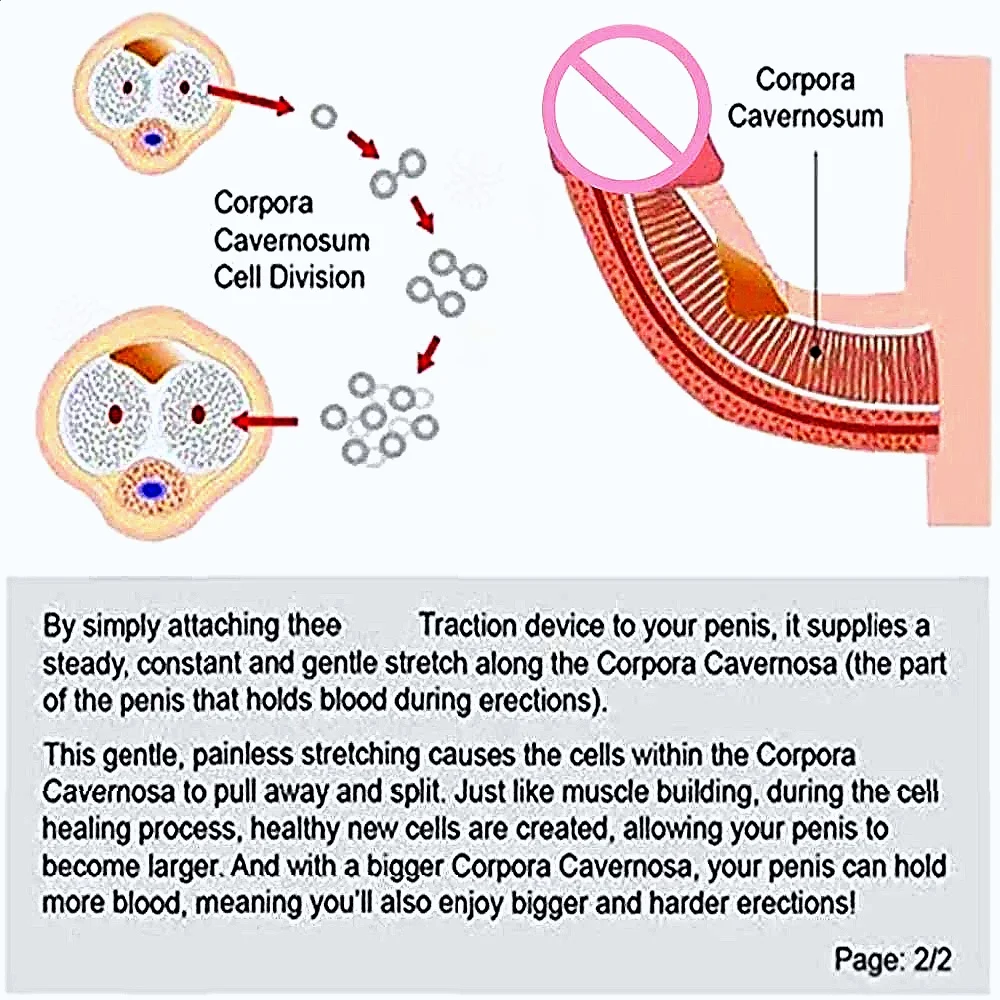 Corpora Cavernosum Cell Division

Corpora Cavernosum

By simply attaching thee Traction device to your penis, it supplies a steady, constant and gentle stretch along the Corpora Cavernosa (the part of the penis that holds blood during erections).

This gentle, painless stretching causes the cells within the Corpora Cavernosa to pull away and split. Just like muscle building, during the cell healing process, healthy new cells are created, allowing your penis to become larger. And with a bigger Corpora Cavernosa, your penis can hold more blood, meaning you'll also enjoy bigger and harder erections!

Page: 2/2