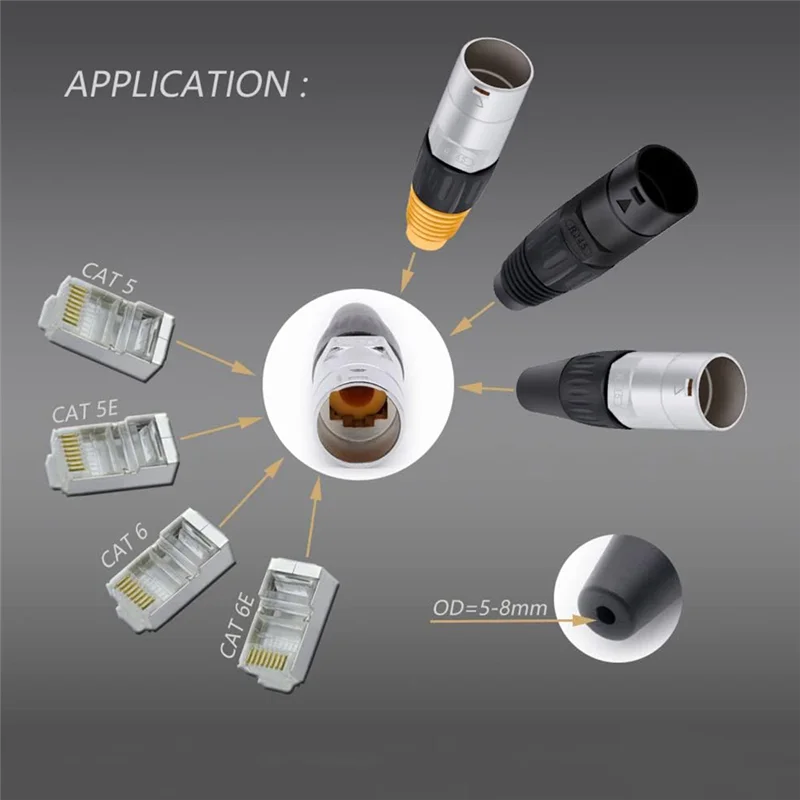 APPLICATION :

CAT 5

CAT 5E

CAT 6

CAT 6E

OD=5-8mm