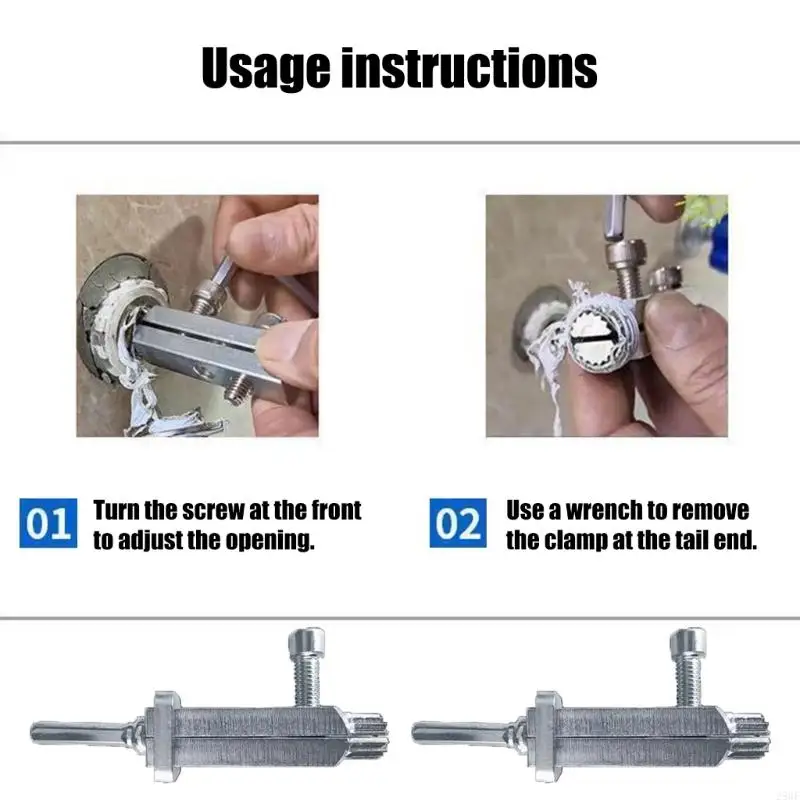 Usage instructions

01 Turn the screw at the front to adjust the opening.

02 Use a wrench to remove the clamp at the tail end.