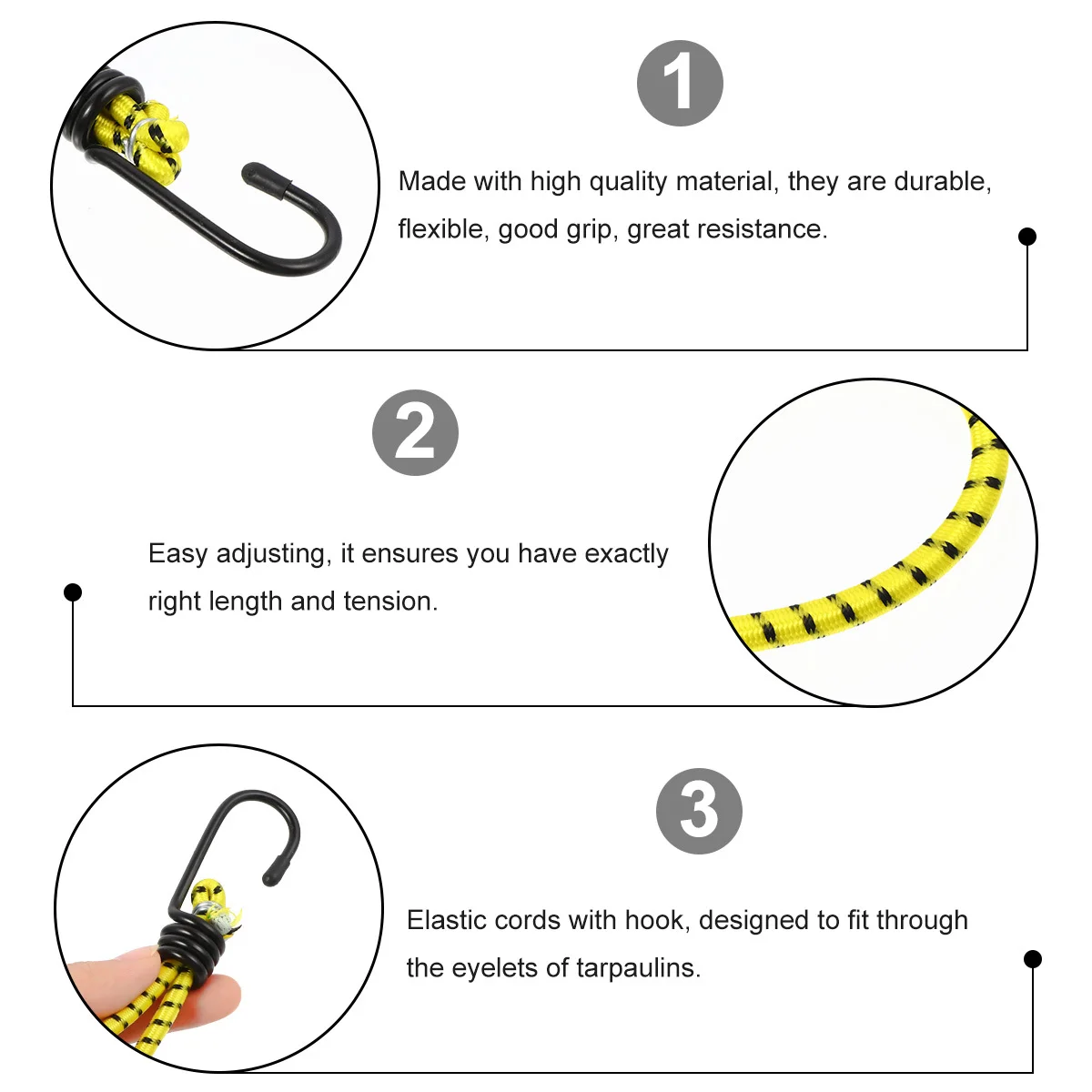 1

Made with high quality material, they are durable, flexible, good grip, great resistance.

2

Easy adjusting, it ensures you have exactly right length and tension.

3

Elastic cords with hook, designed to fit through the eyelets of tarpaulins.